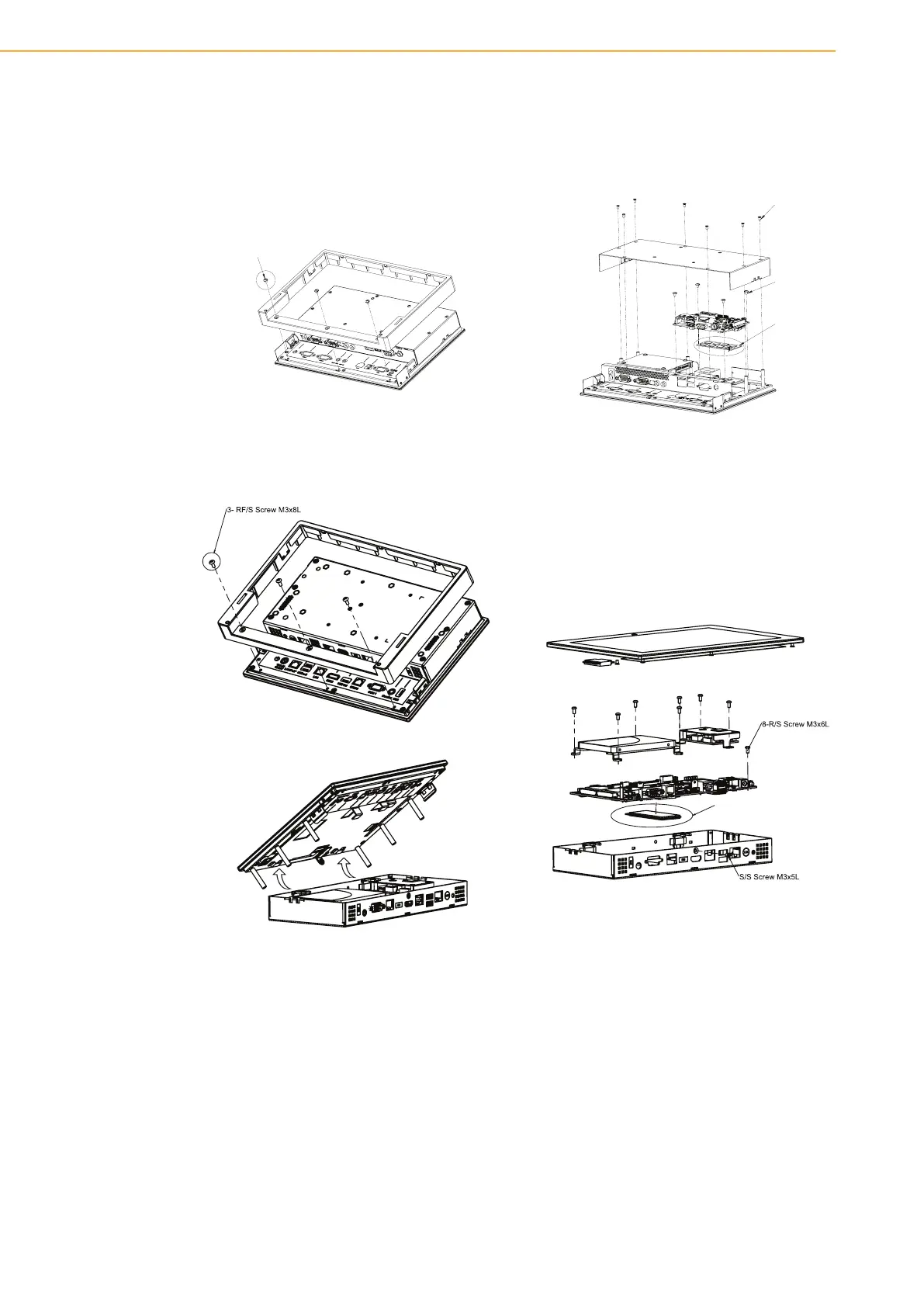 3- RF/S Screw M3x8L

8-R/S Screw M3x6L

S/S Screw M3x5L