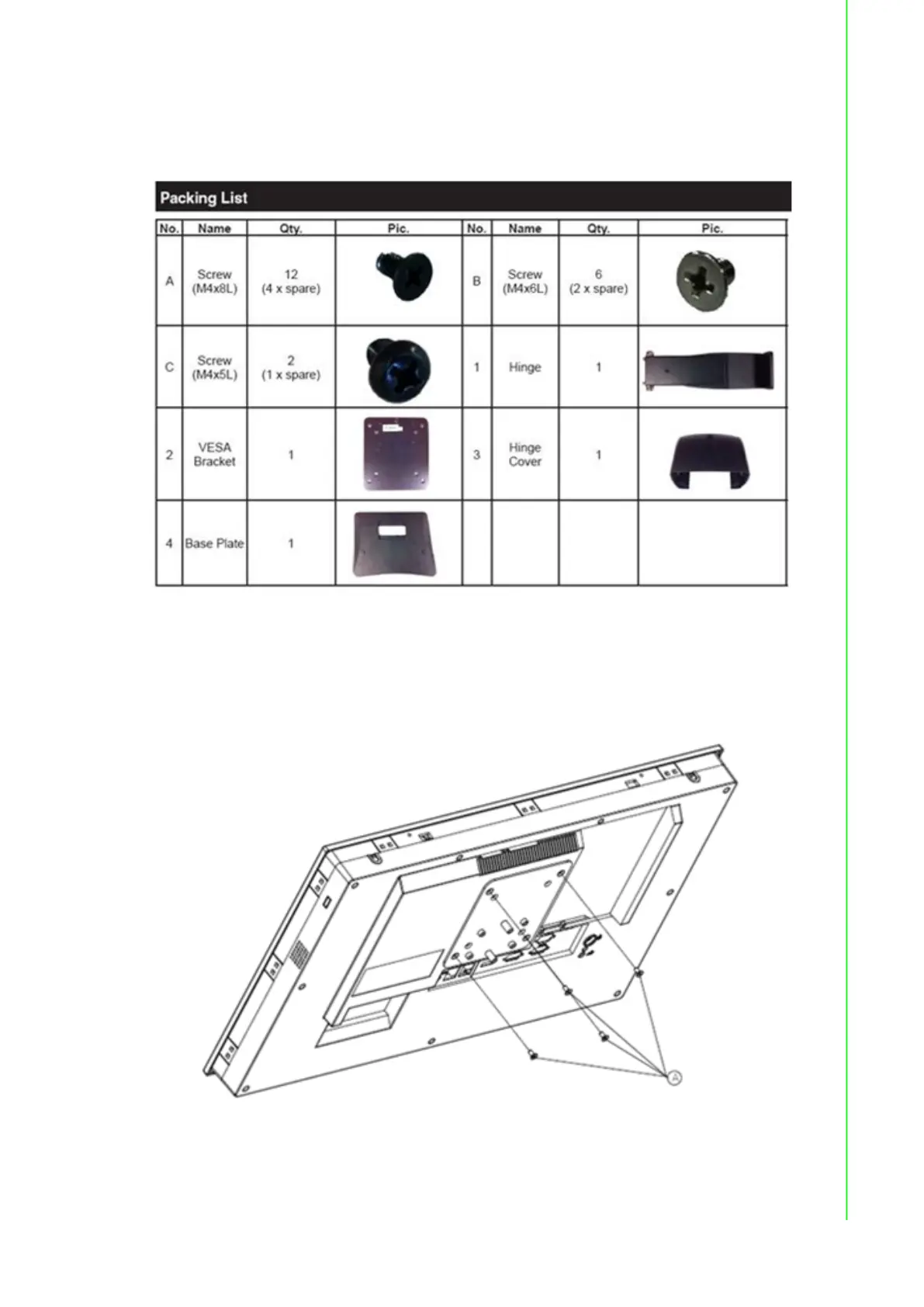 Packing List

| No. | Name | Qty. | Pic. | No. | Name | Qty. | Pic. |
|---|---|---|---|---|---|---|---|
| A | Screw (M4x8L) | 12 (4 x spare) | | B | Screw (M4x6L) | 6 (2 x spare) | |
| C | Screw (M4x5L) | 2 (1 x spare) | | 1 | Hinge | 1 | |
| 2 | VESA Bracket | 1 | | 3 | Hinge Cover | 1 | |
| 4 | Base Plate | 1 | | | | | |

A