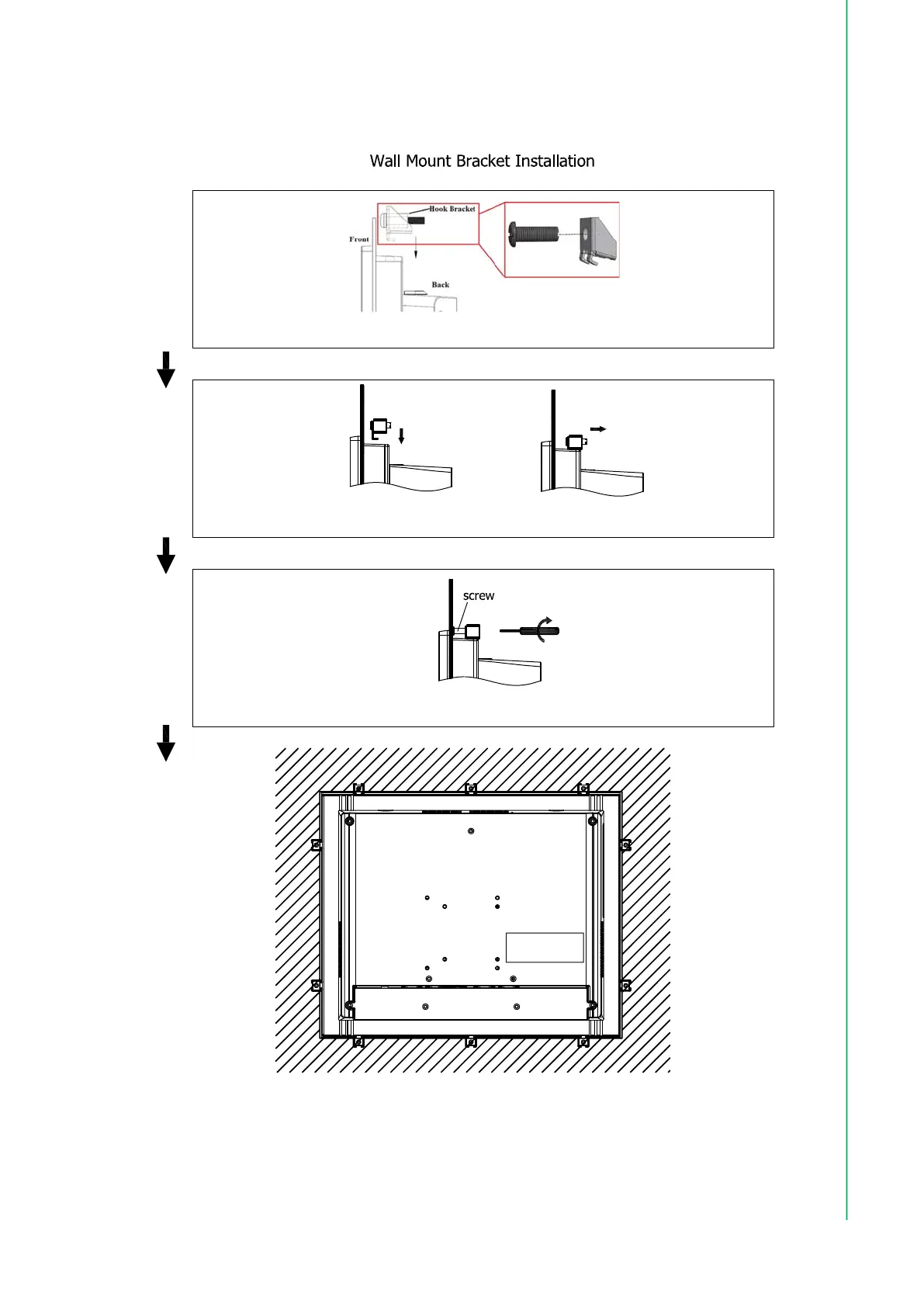 Wall Mount Bracket Installation

Hook Bracket

Front

Back

screw