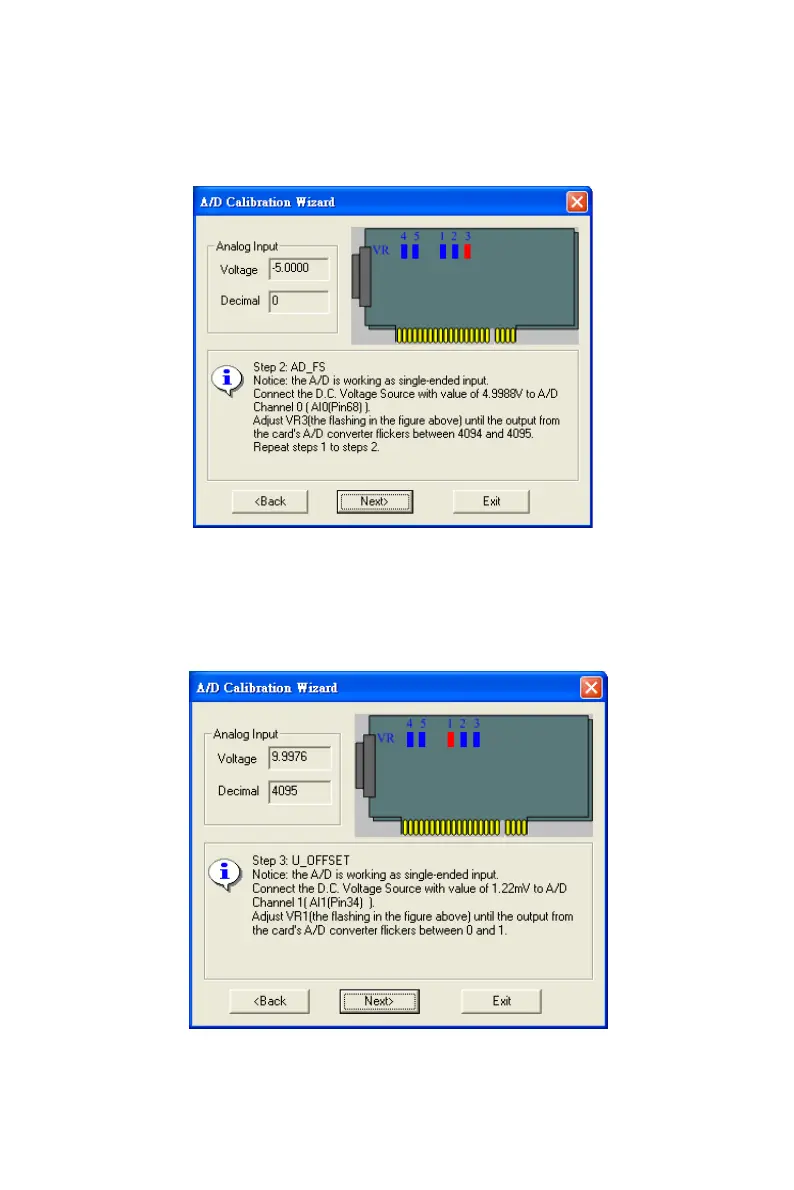 A/D Calibration Wizard

Analog Input
Voltage -5.0000
Decimal 0

VR 4 5 1 2 3

Step 2: AD_FS
Notice: the A/D is working as single-ended input.
Connect the D.C. Voltage Source with value of 4.9988V to A/D Channel 0 ( AI0(Pin68) ).
Adjust VR3(the flashing in the figure above) until the output from the card's A/D converter flickers between 4094 and 4095.
Repeat steps 1 to steps 2.

<Back Next> Exit

A/D Calibration Wizard

Analog Input
Voltage 9.9976
Decimal 4095

VR 4 5 1 2 3

Step 3: U_OFFSET
Notice: the A/D is working as single-ended input.
Connect the D.C. Voltage Source with value of 1.22mV to A/D Channel 1( AI1(Pin34) ).
Adjust VR1(the flashing in the figure above) until the output from the card's A/D converter flickers between 0 and 1.

<Back Next> Exit