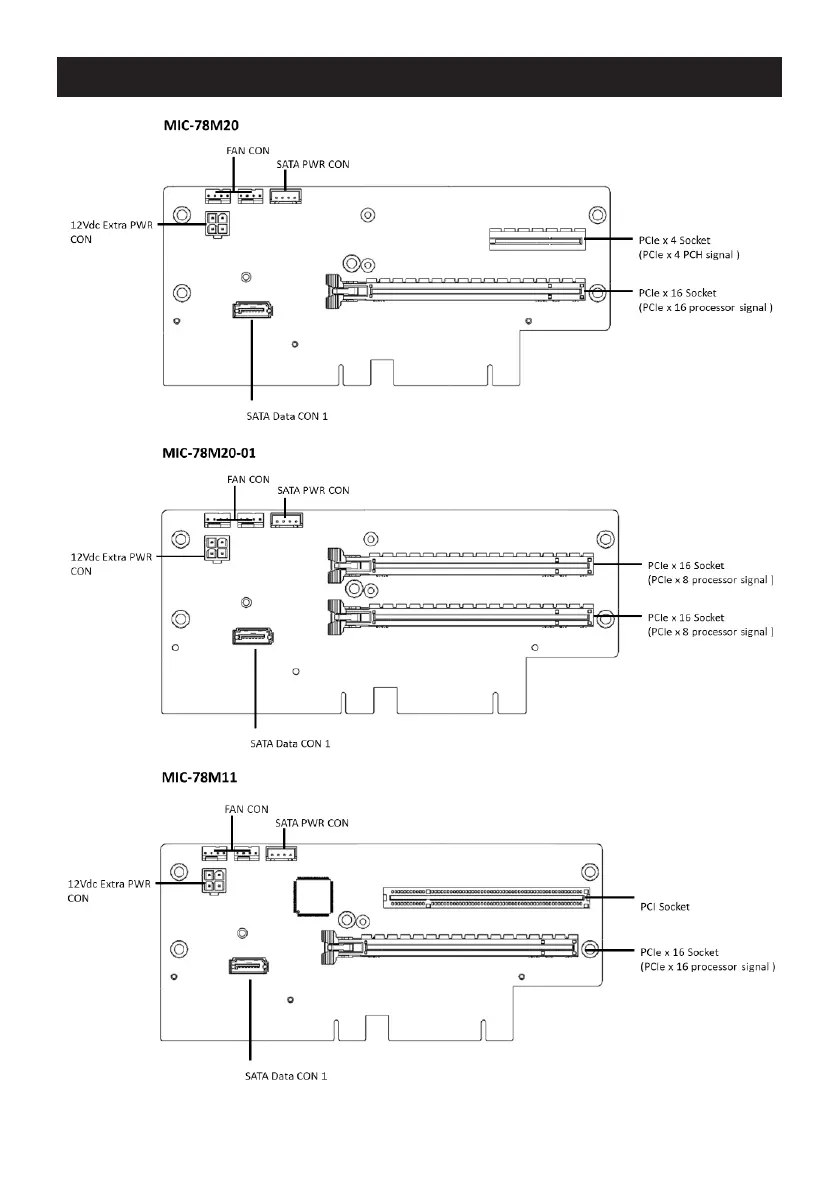 MIC-78M20

FAN CON
SATA PWR CON
12Vdc Extra PWR CON
PCIe x 4 Socket
(PCIe x 4 PCH signal )
PCIe x 16 Socket
(PCIe x 16 processor signal )
SATA Data CON 1

MIC-78M20-01

FAN CON
SATA PWR CON
12Vdc Extra PWR CON
PCIe x 16 Socket
(PCIe x 8 processor signal )
PCIe x 16 Socket
(PCIe x 8 processor signal )
SATA Data CON 1

MIC-78M11

FAN CON
SATA PWR CON
12Vdc Extra PWR CON
PCI Socket
PCIe x 16 Socket
(PCIe x 16 processor signal )
SATA Data CON 1