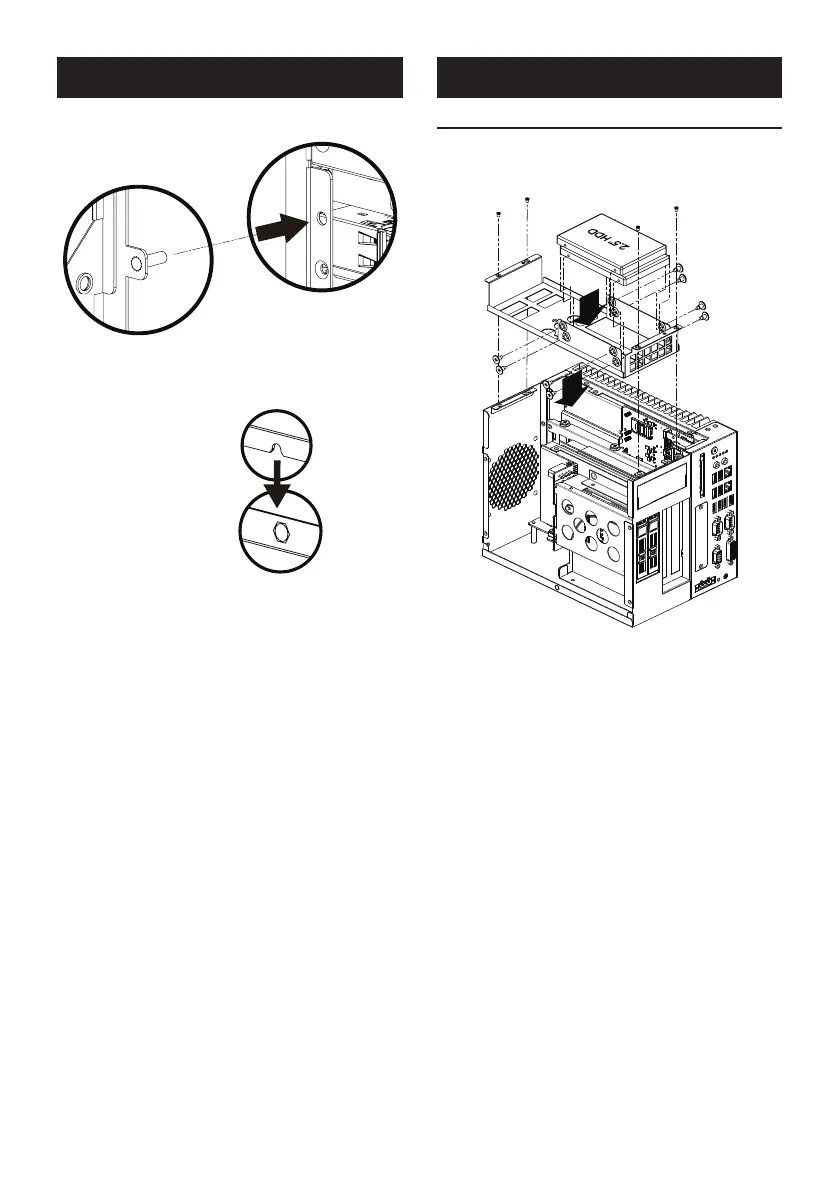 2.5" HDD