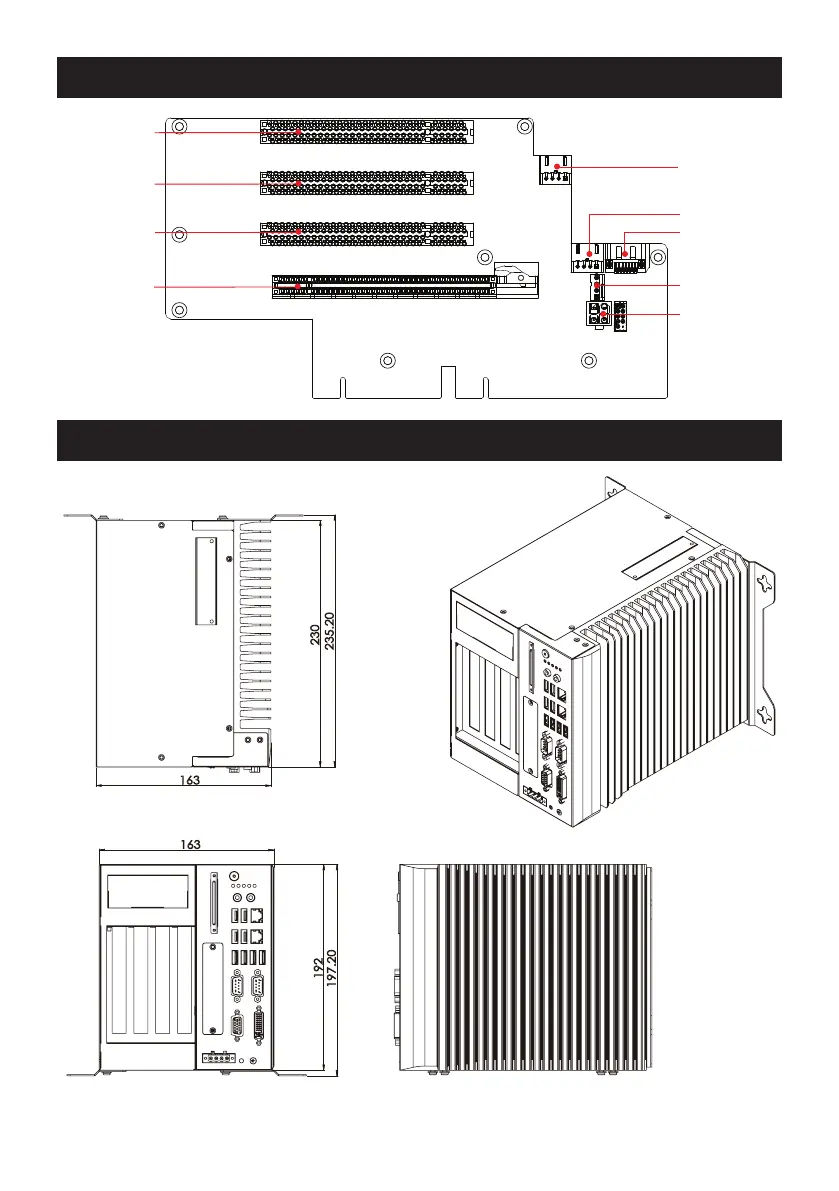 230
235.20
163

163
192
197.20