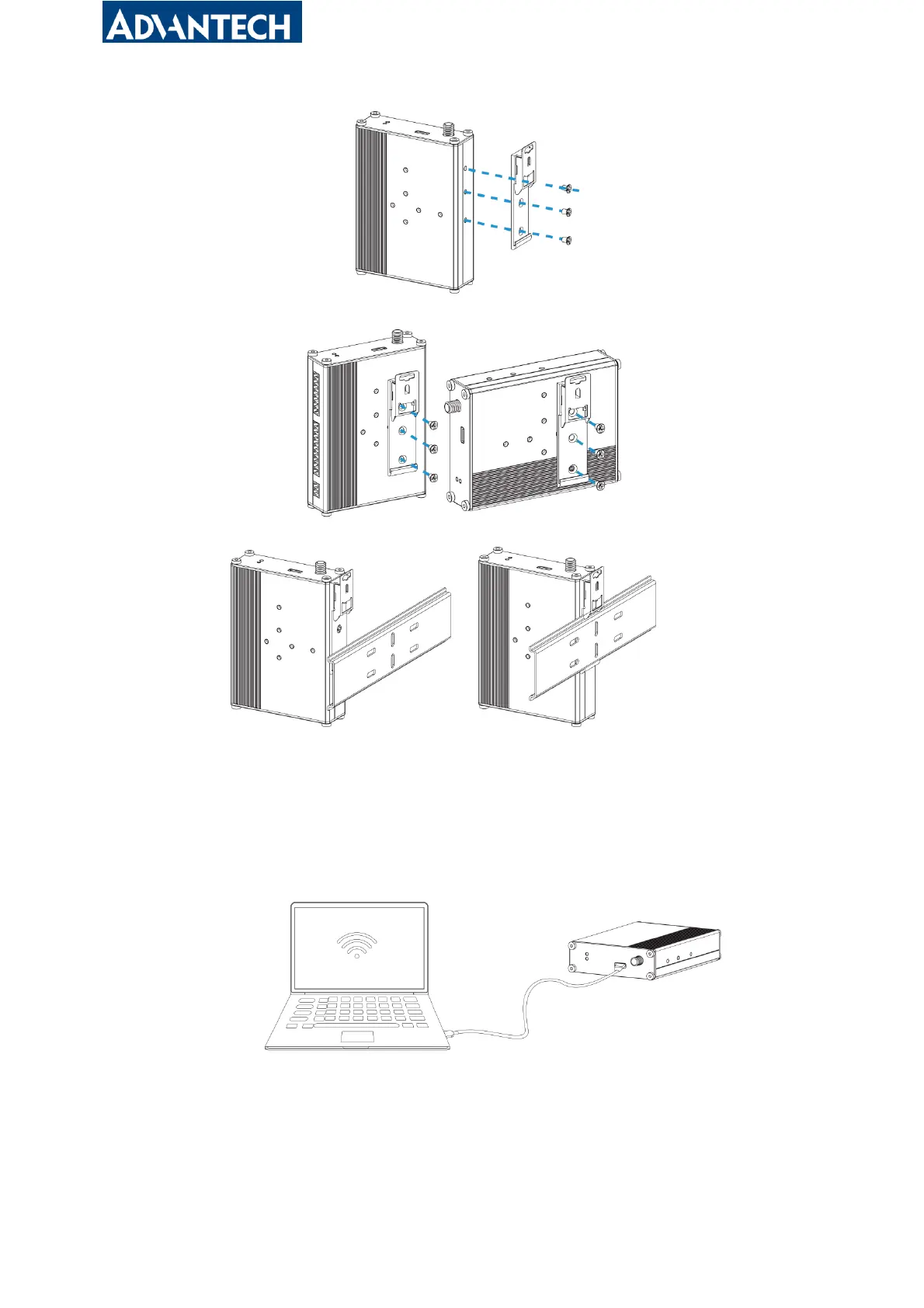 ADVANTECH