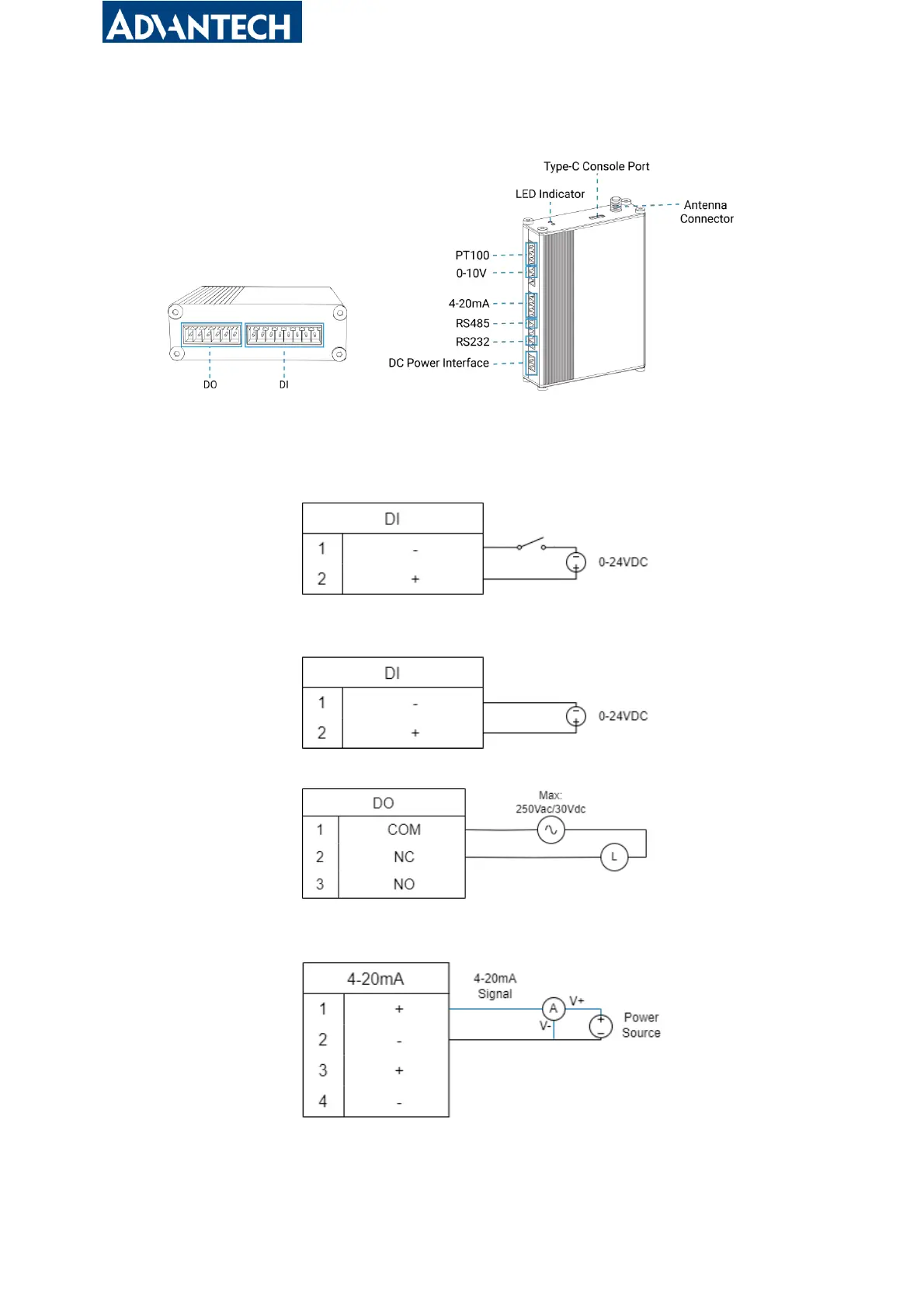 ADVANTECH

Type-C Console Port
LED Indicator
Antenna Connector
PT100
0-10V
4-20mA
RS485
RS232
DC Power Interface

DO
DI

| DI | |
|---|---|
| 1 | - |
| 2 | + |

0-24VDC

| DI | |
|---|---|
| 1 | - |
| 2 | + |

0-24VDC

| DO | |
|---|---|
| 1 | COM |
| 2 | NC |
| 3 | NO |

Max: 250Vac/30Vdc
L

| 4-20mA | |
|---|---|
| 1 | + |
| 2 | - |
| 3 | + |
| 4 | - |

4-20mA Signal
A
V+
V-
Power Source