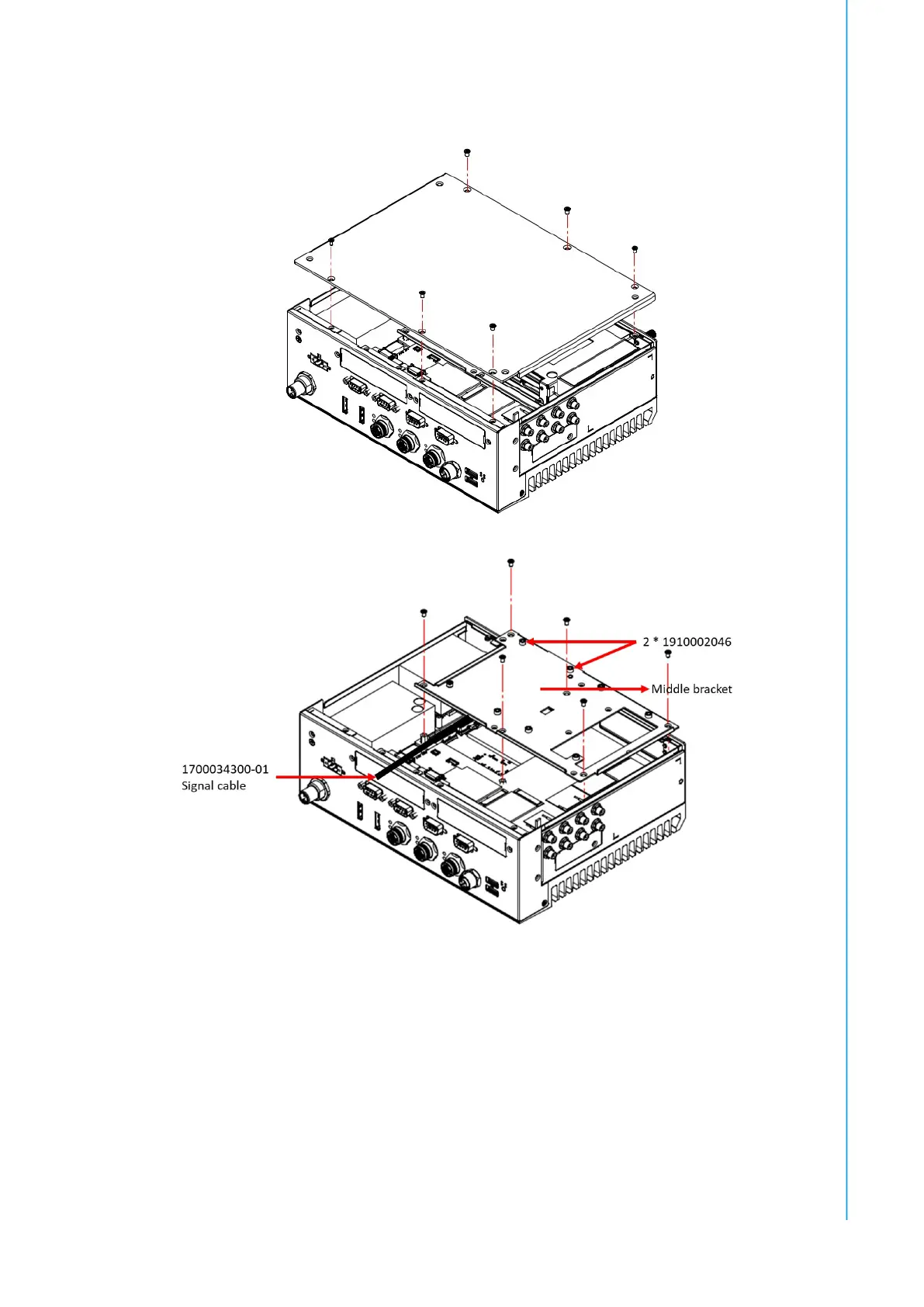 2 * 1910002046

Middle bracket

1700034300-01
Signal cable