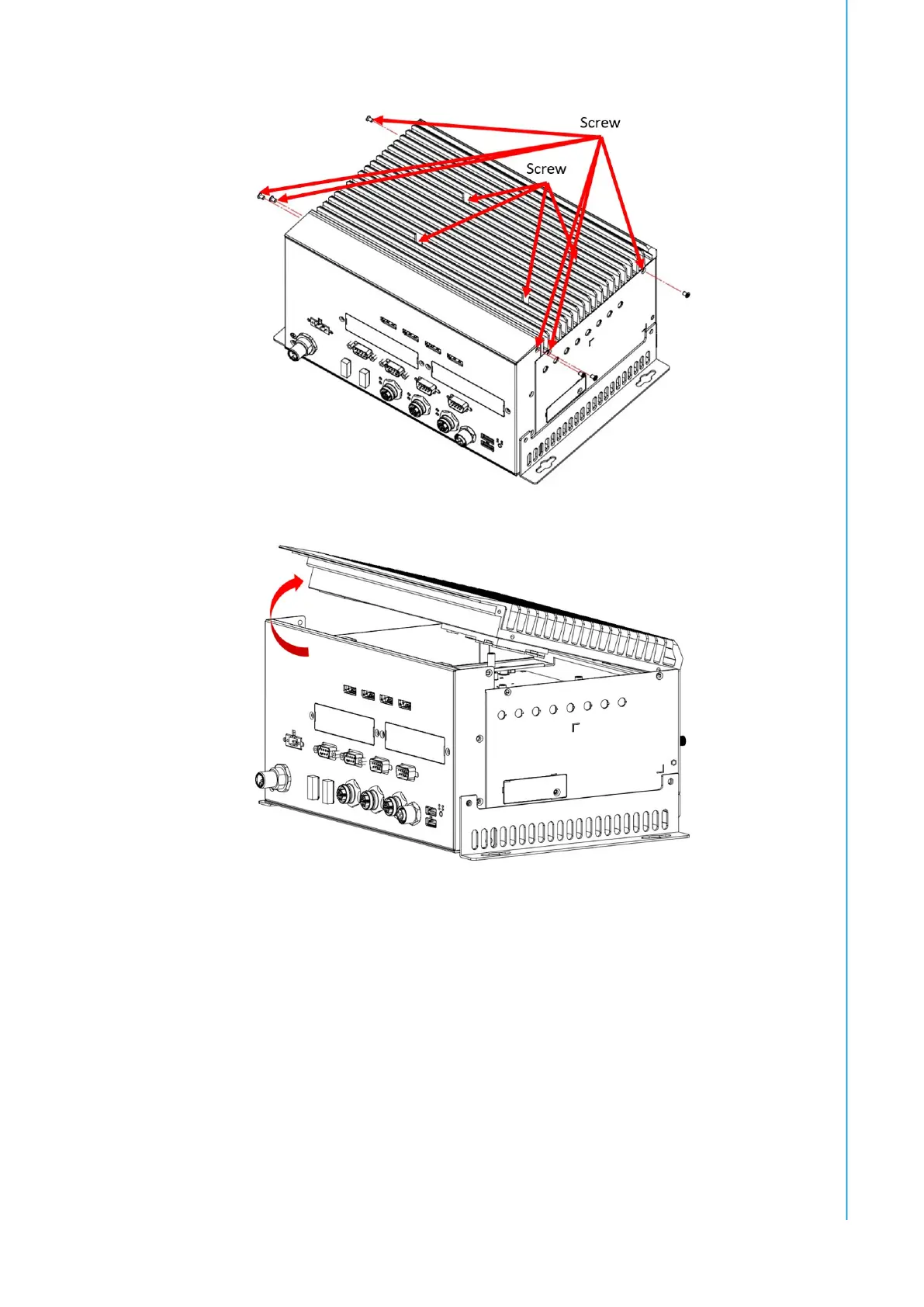 Screw

Screw