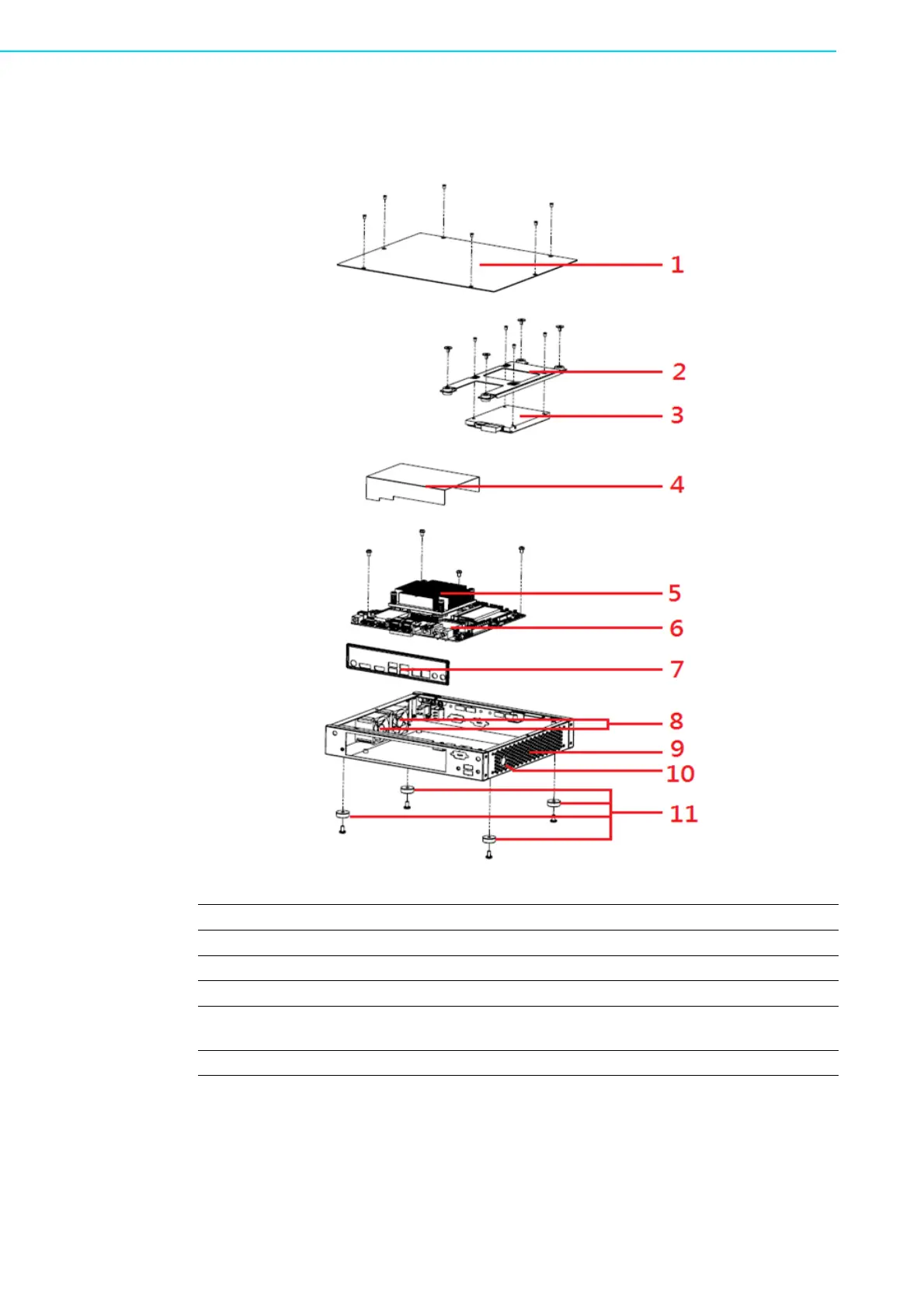 1

2

3

4

5

6

7

8

9

10

11