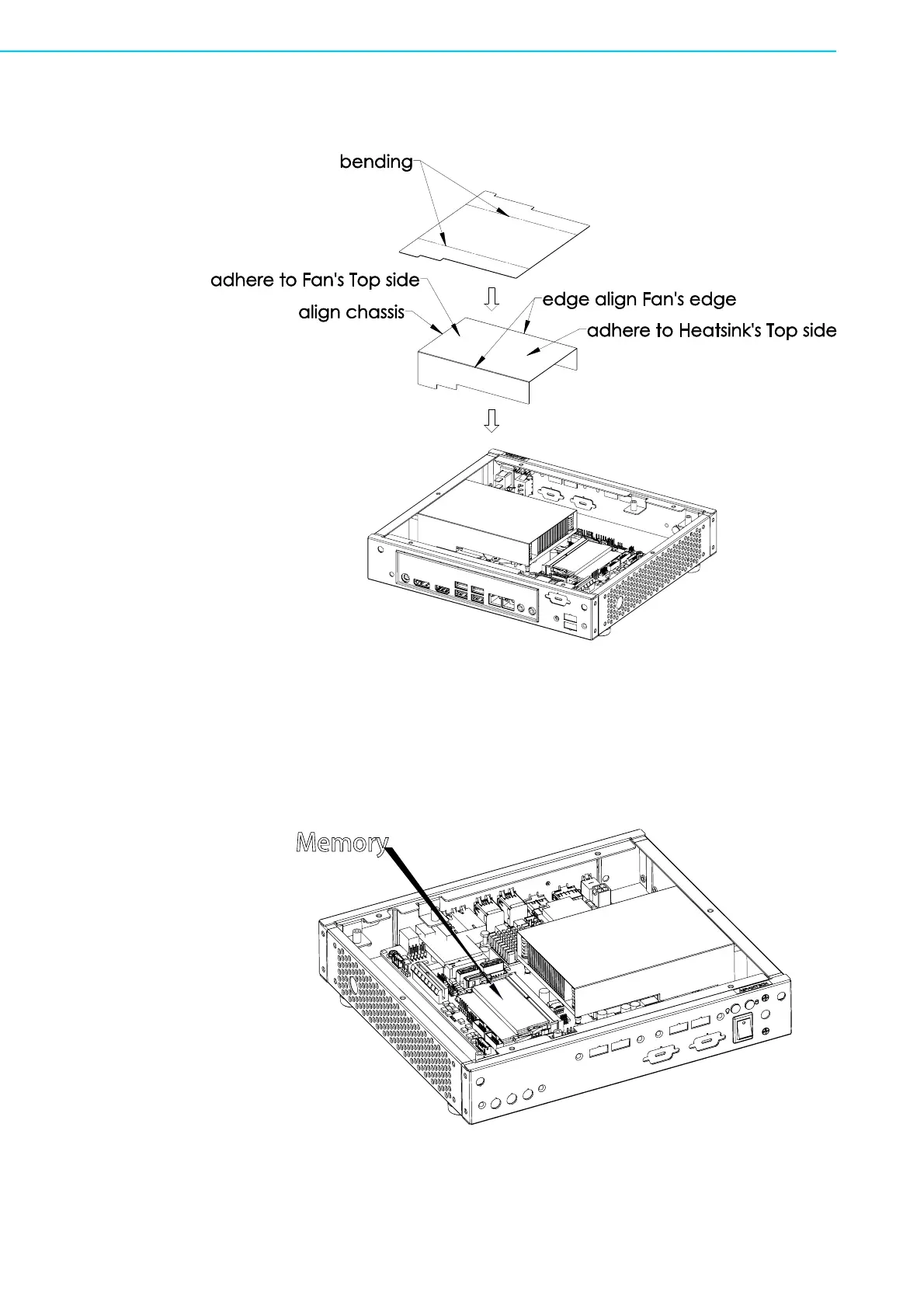 bending

adhere to Fan's Top side

align chassis

edge align Fan's edge

adhere to Heatsink's Top side

Memory