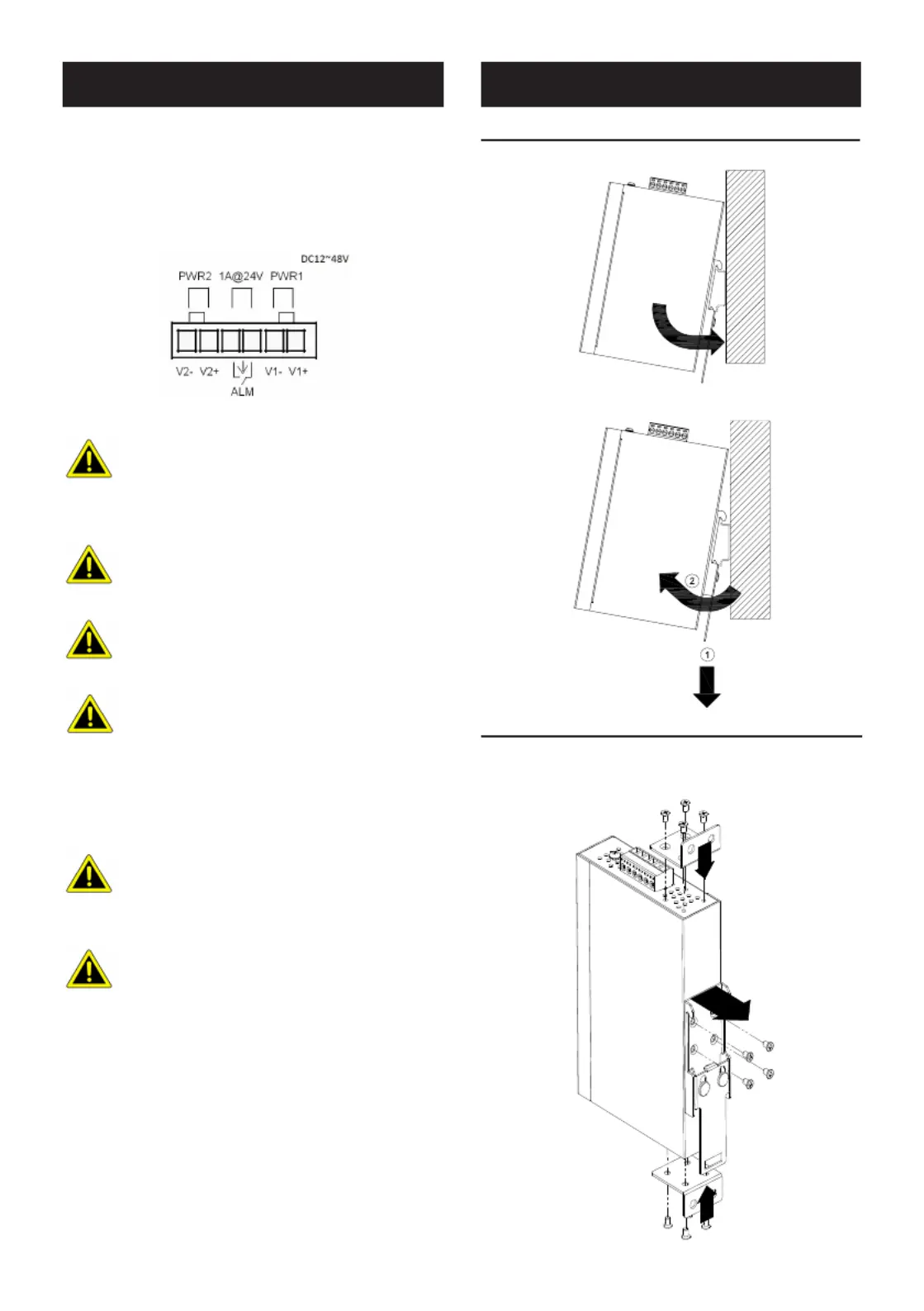 DC12~48V

PWR2 1A@24V PWR1

V2- V2+ V1- V1+

ALM

2

1