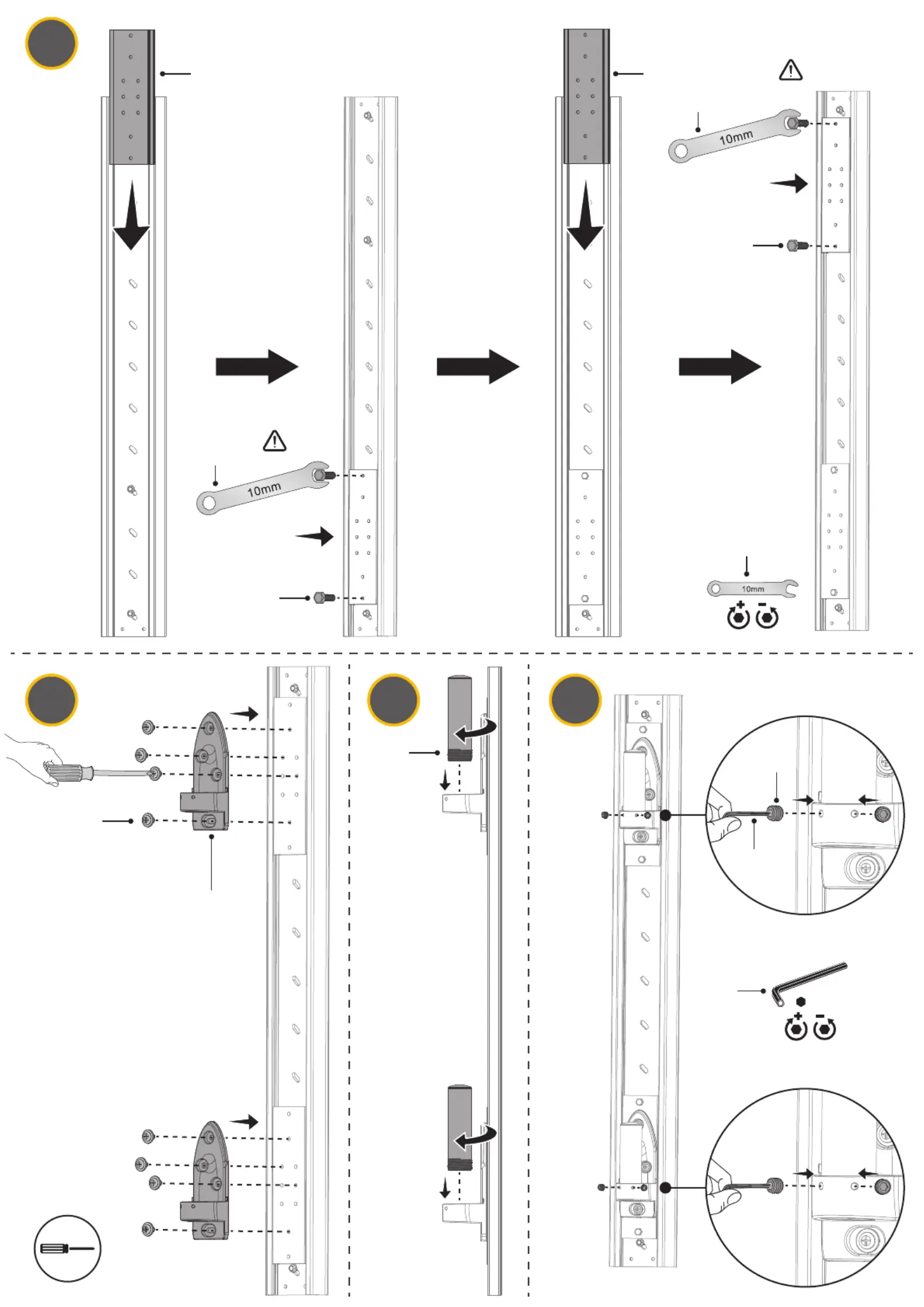 10mm

10mm

10mm