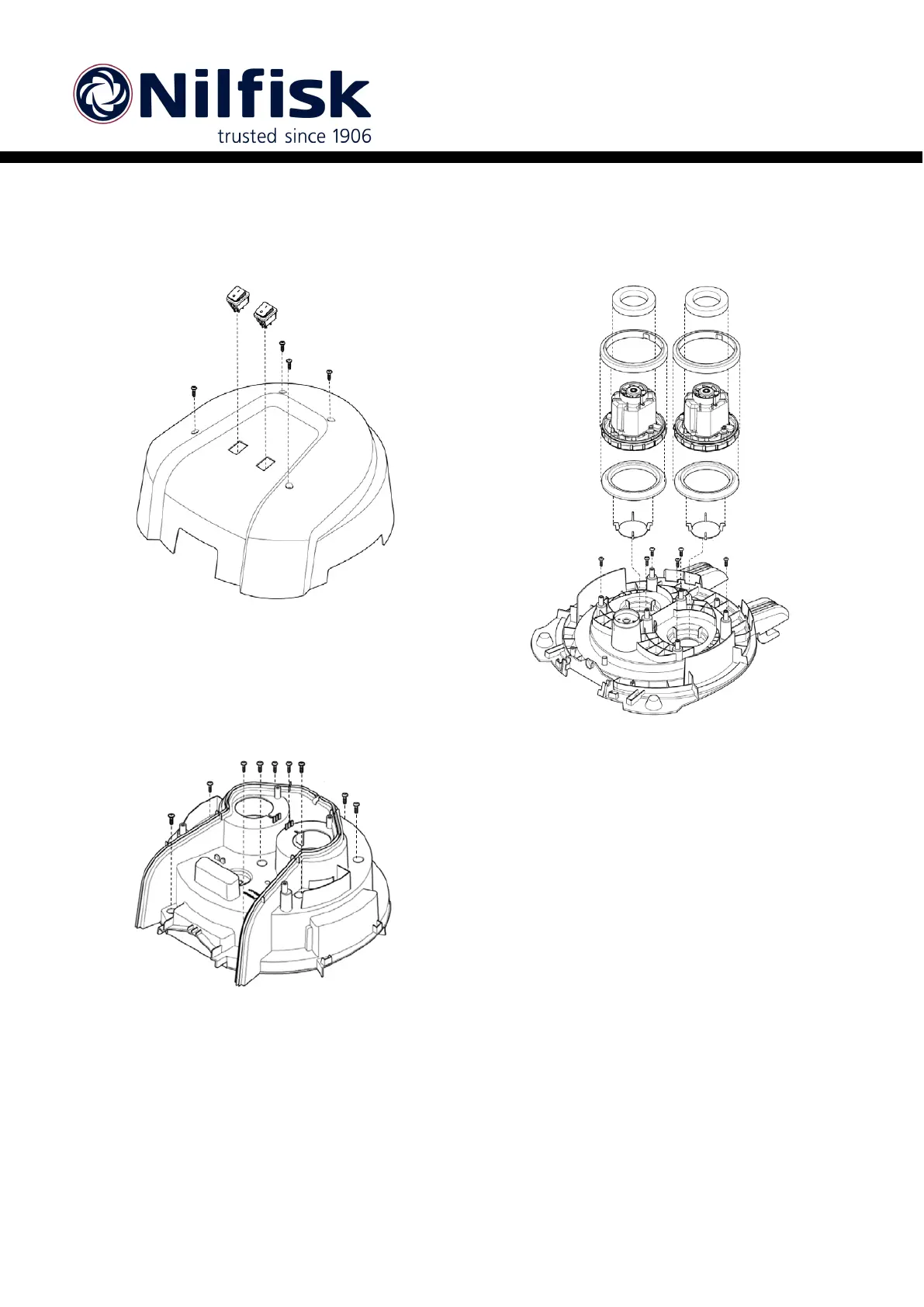 Nilfisk
trusted since 1906