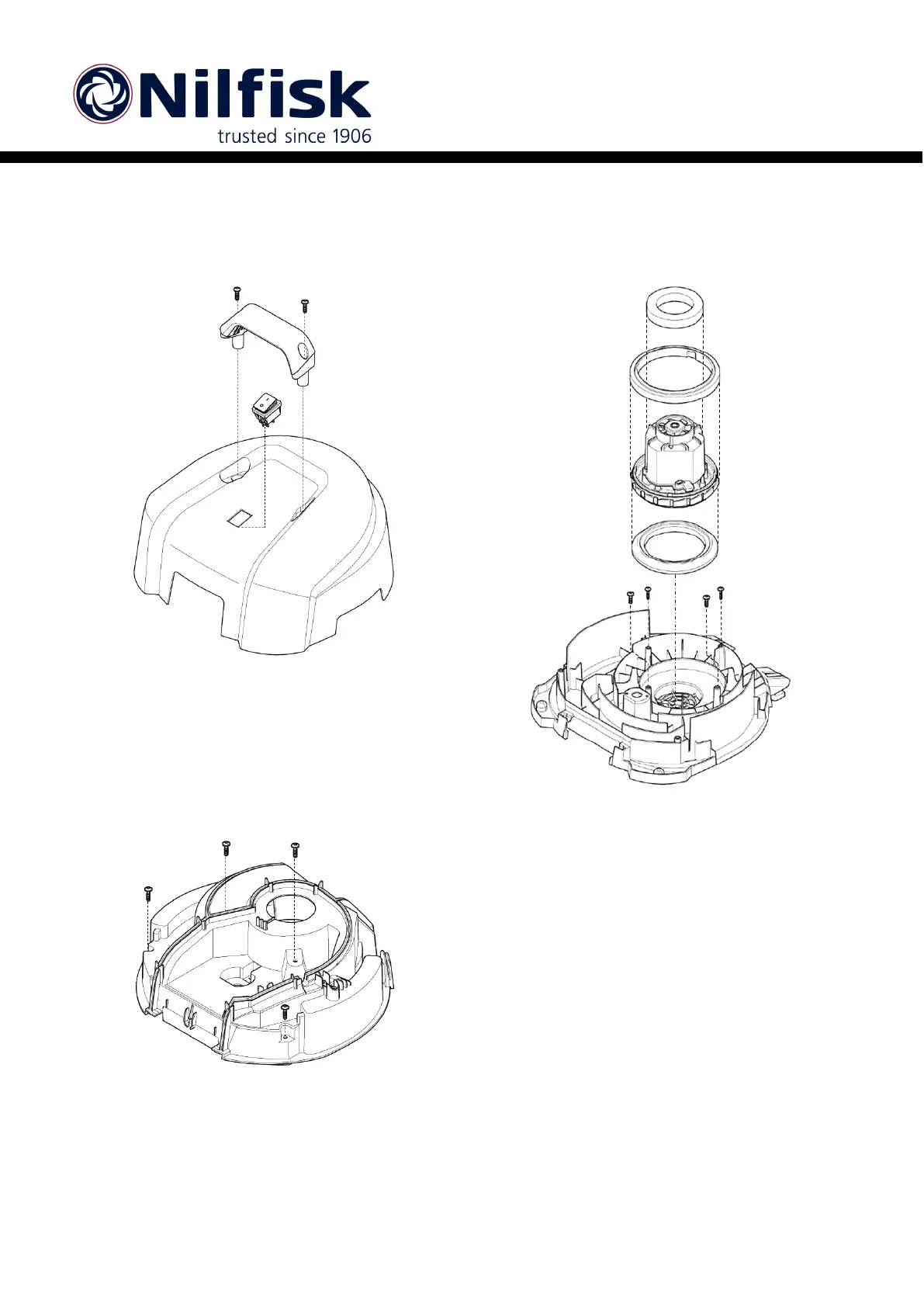 Nilfisk
trusted since 1906