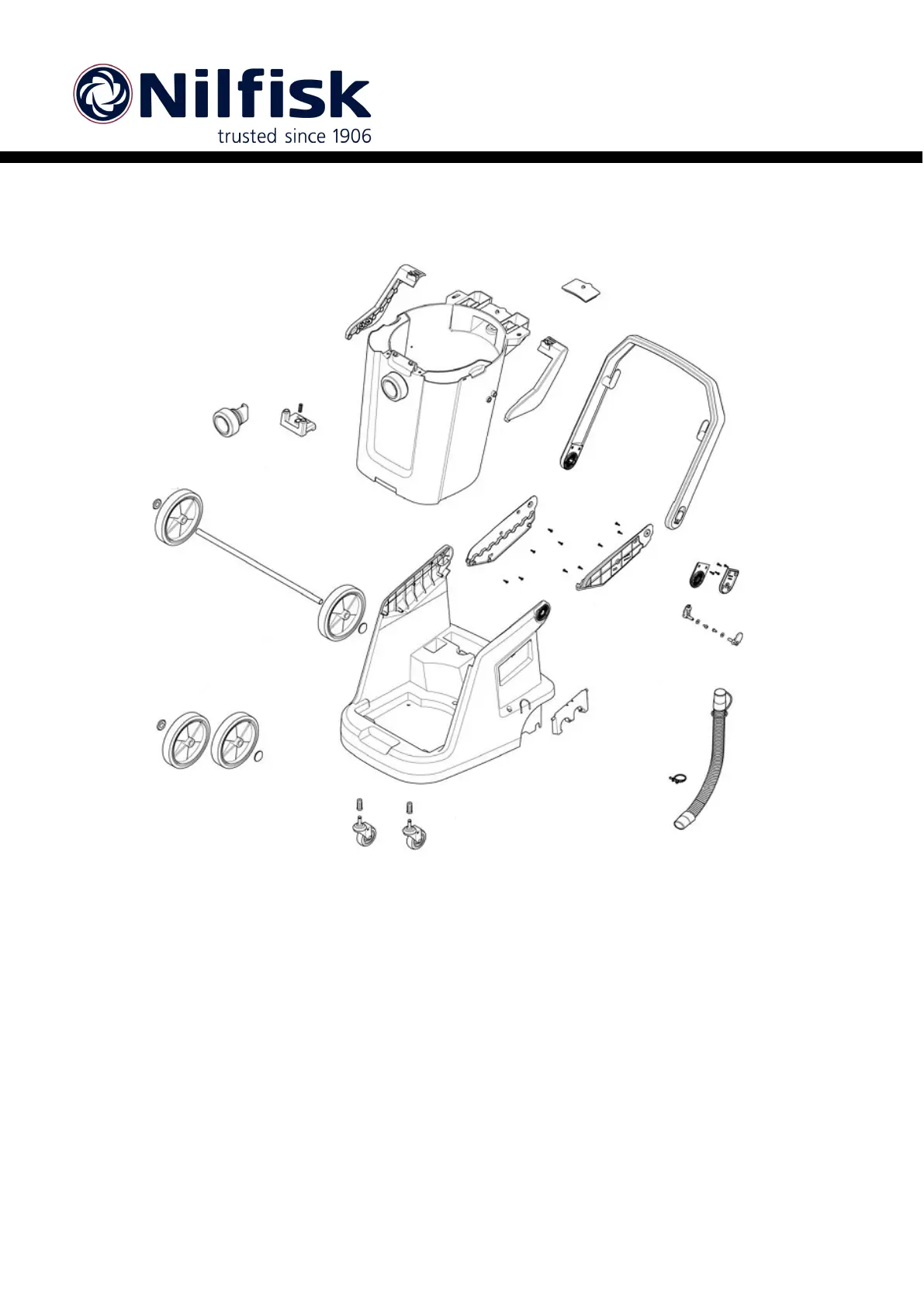 Nilfisk
trusted since 1906