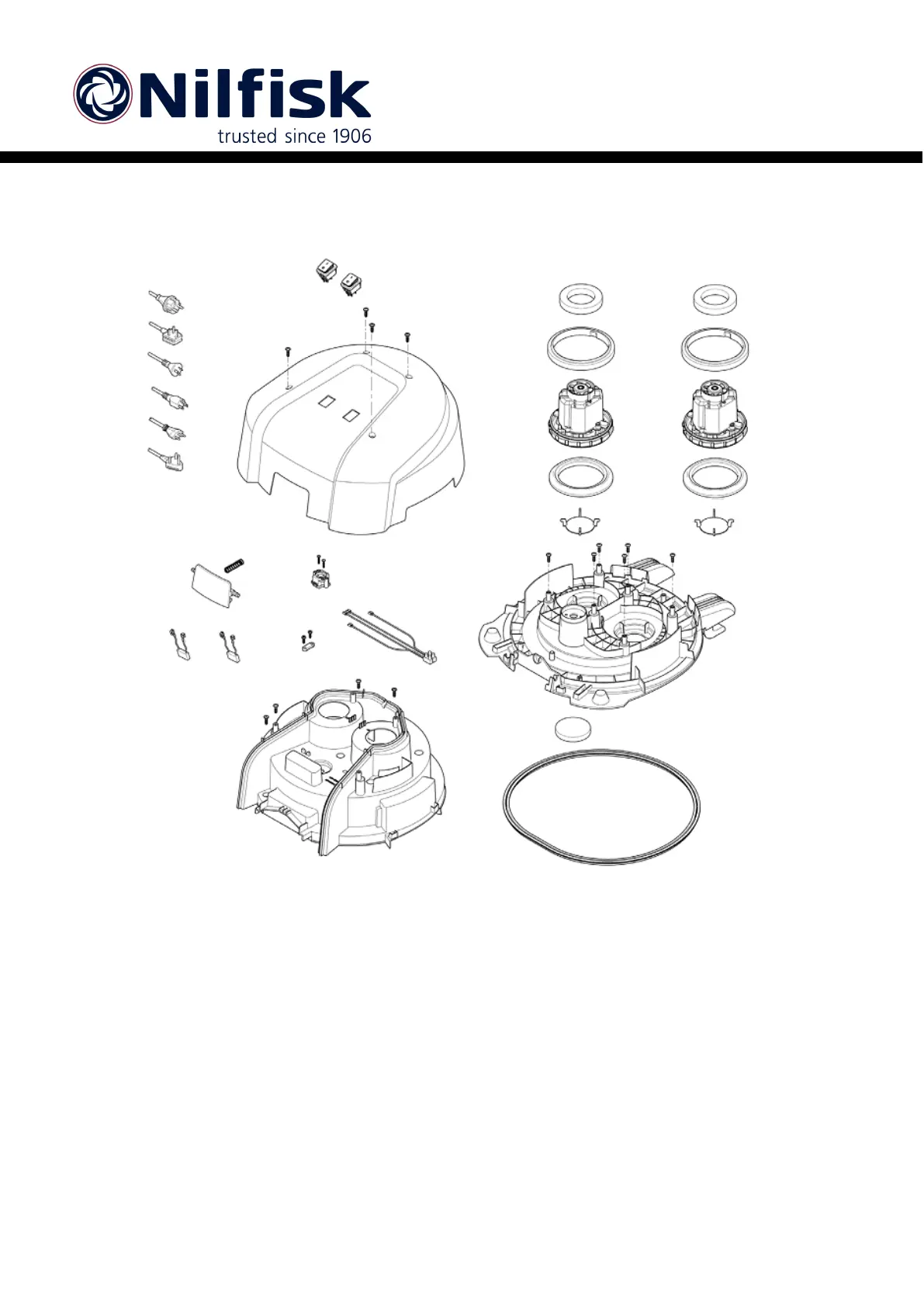 Nilfisk
trusted since 1906