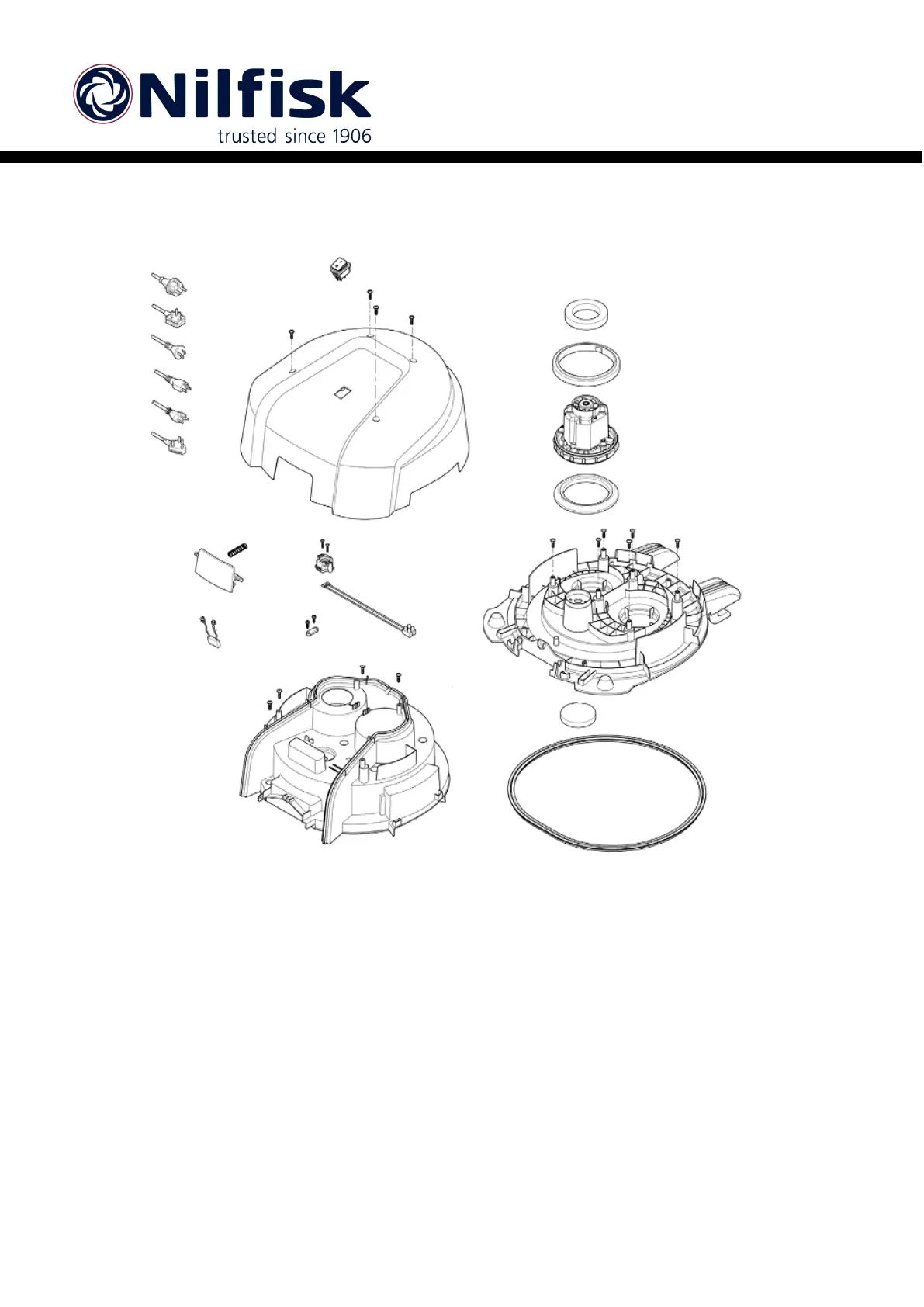 Nilfisk
trusted since 1906