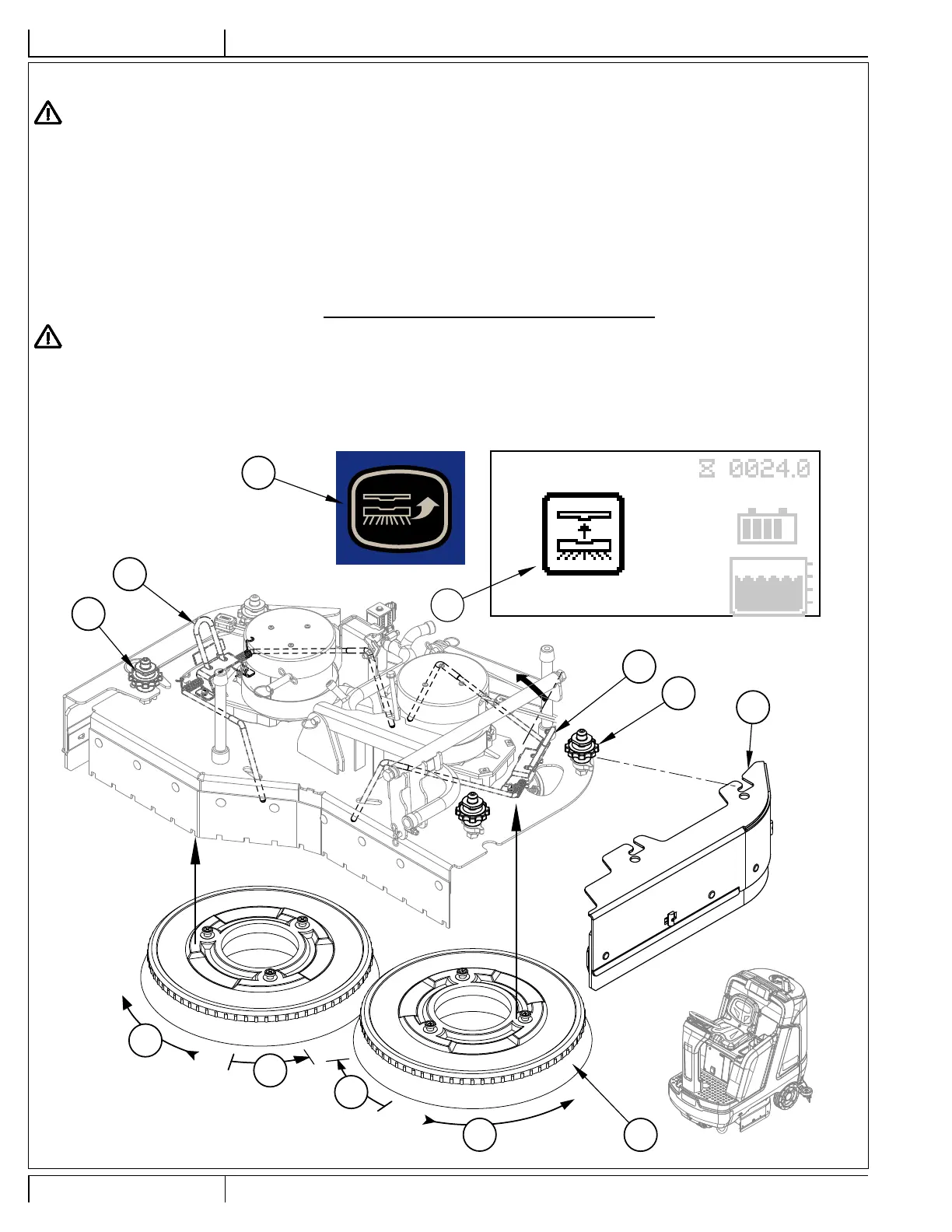 0024.0