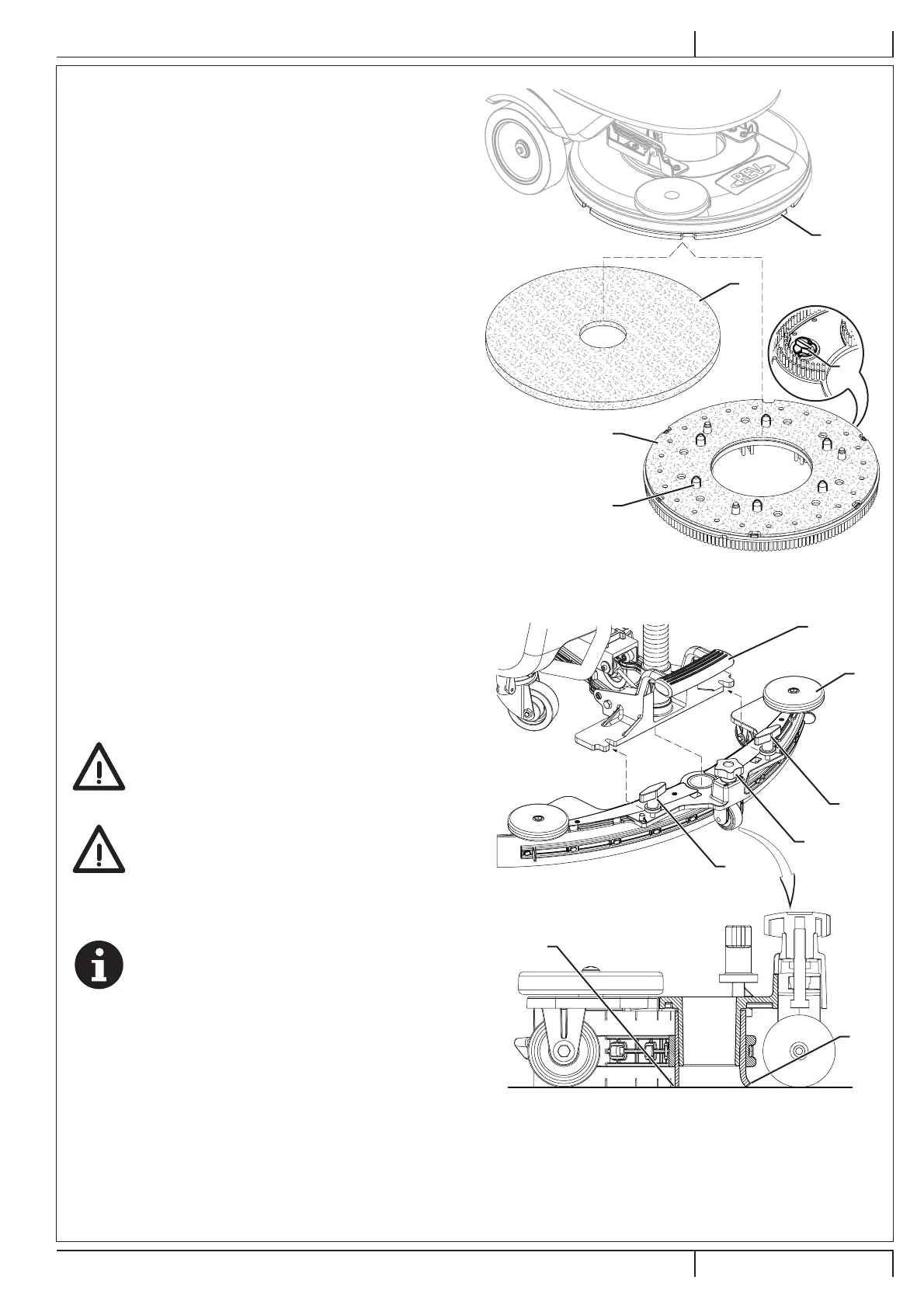 REV