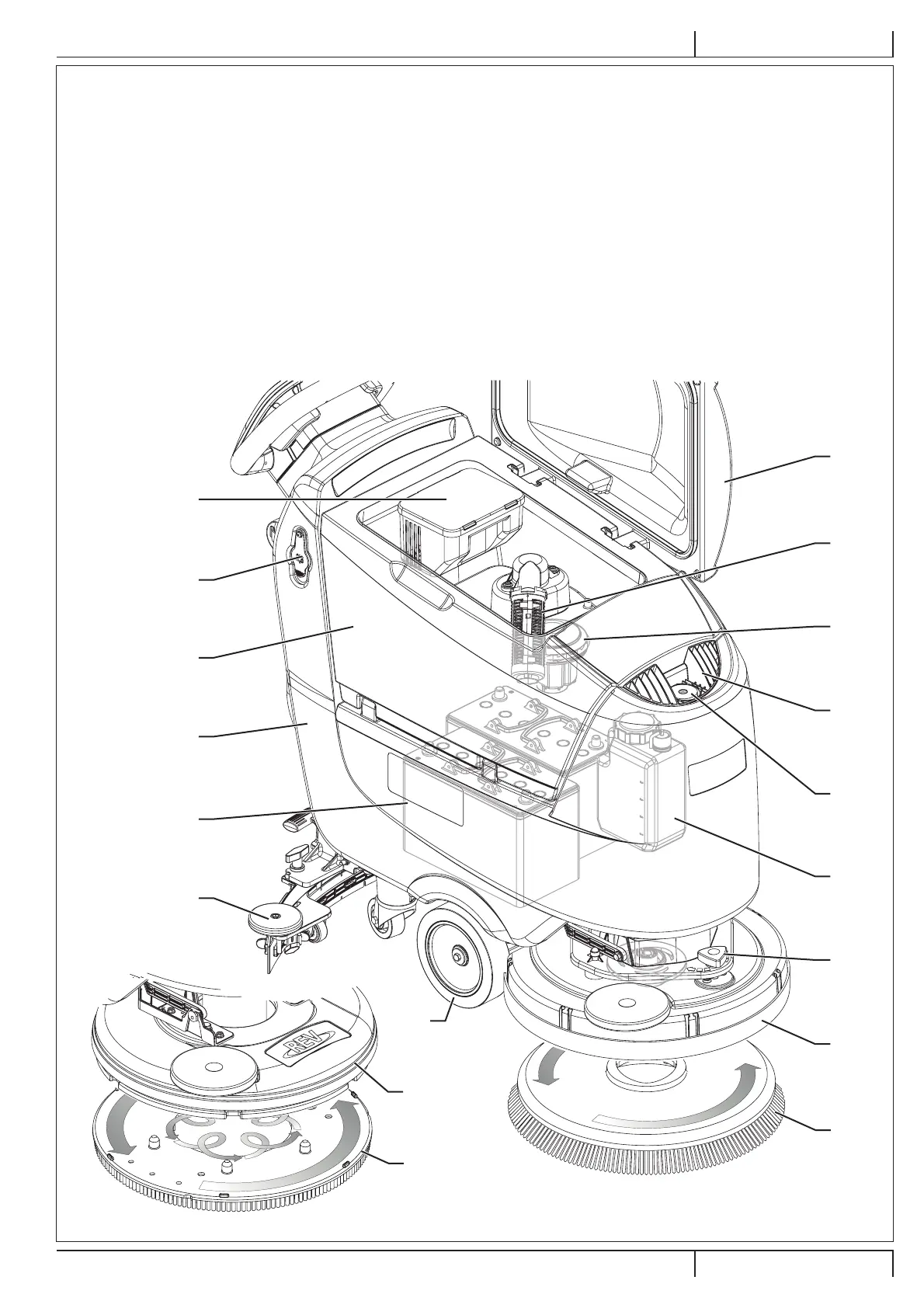 REV