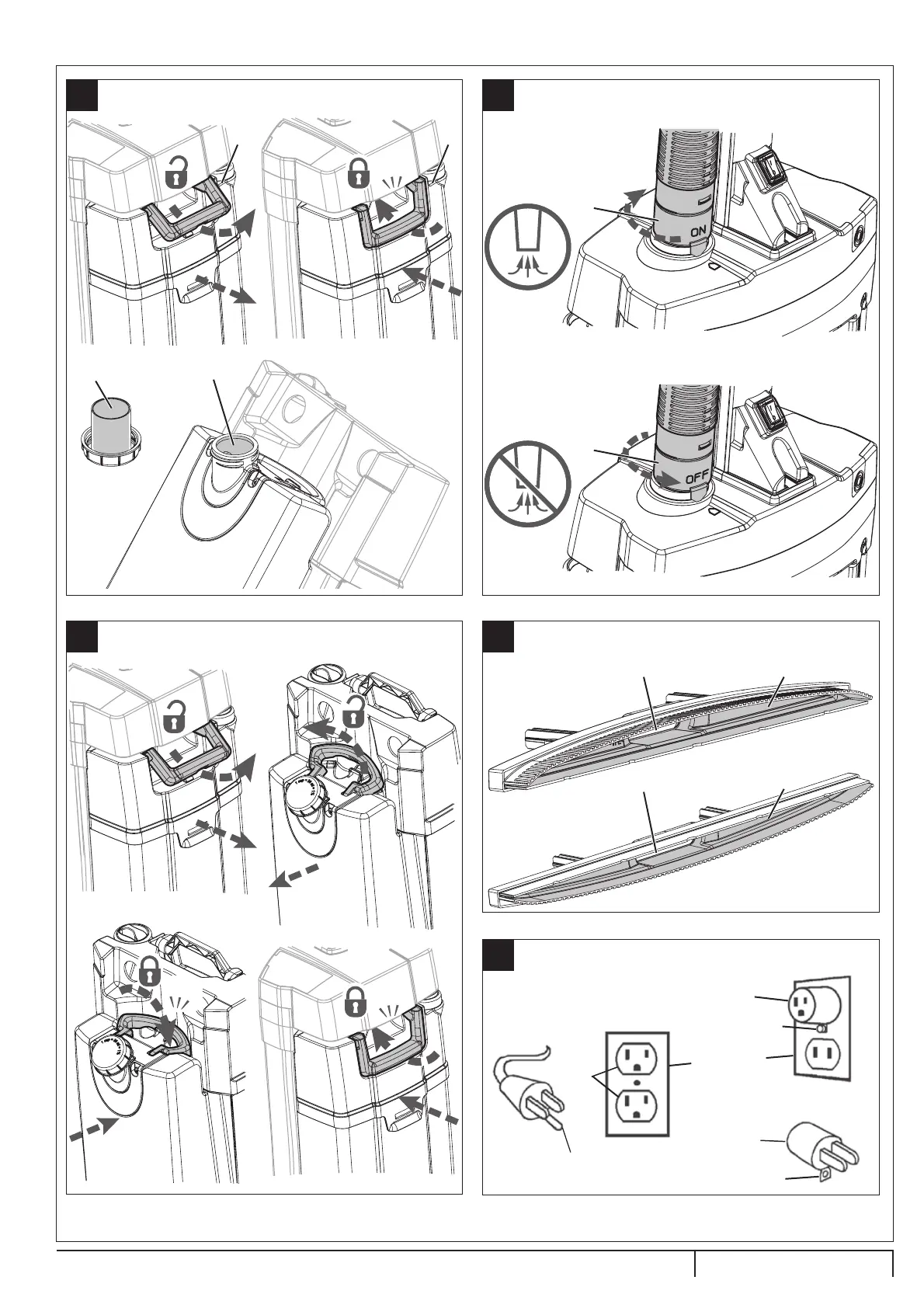 ON

OFF