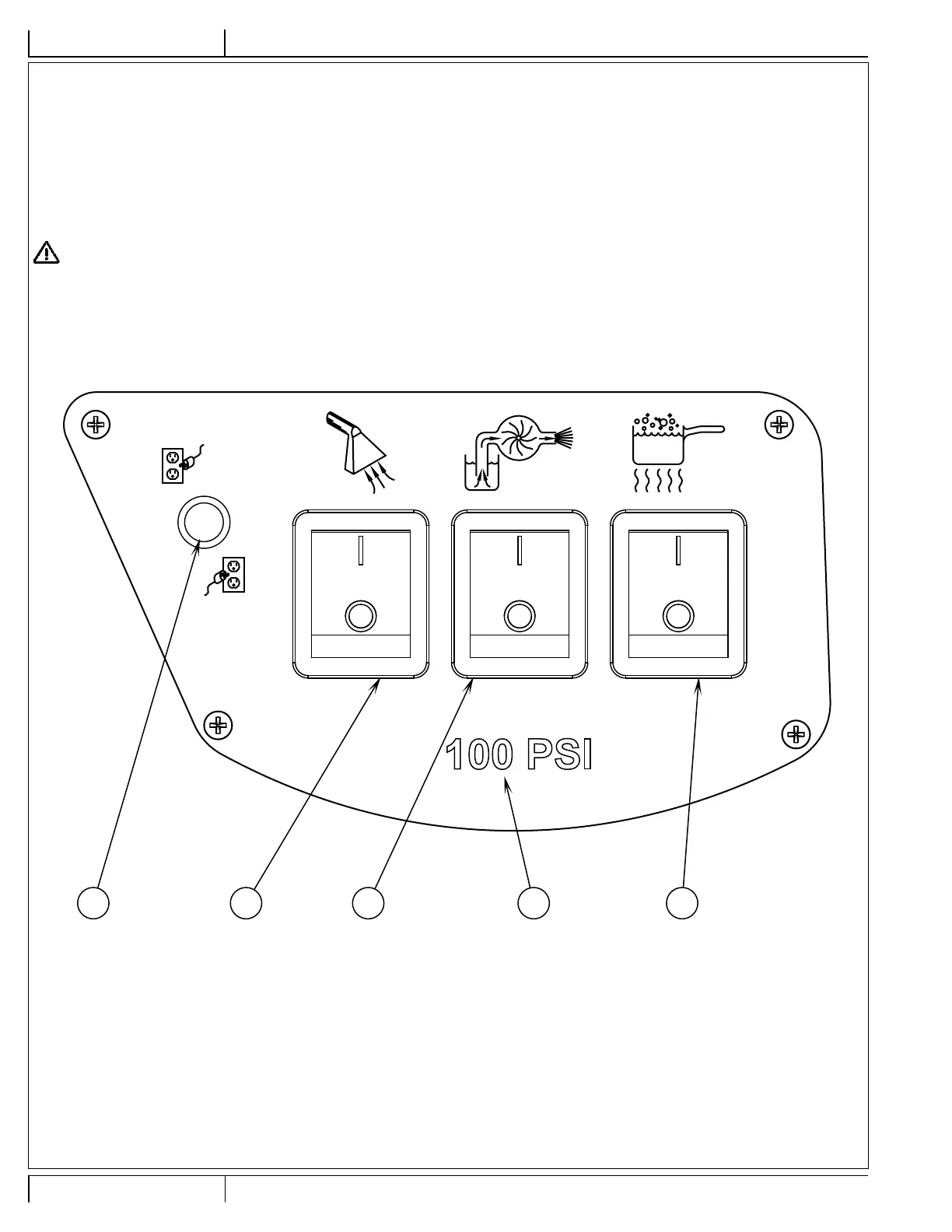 100 PSI