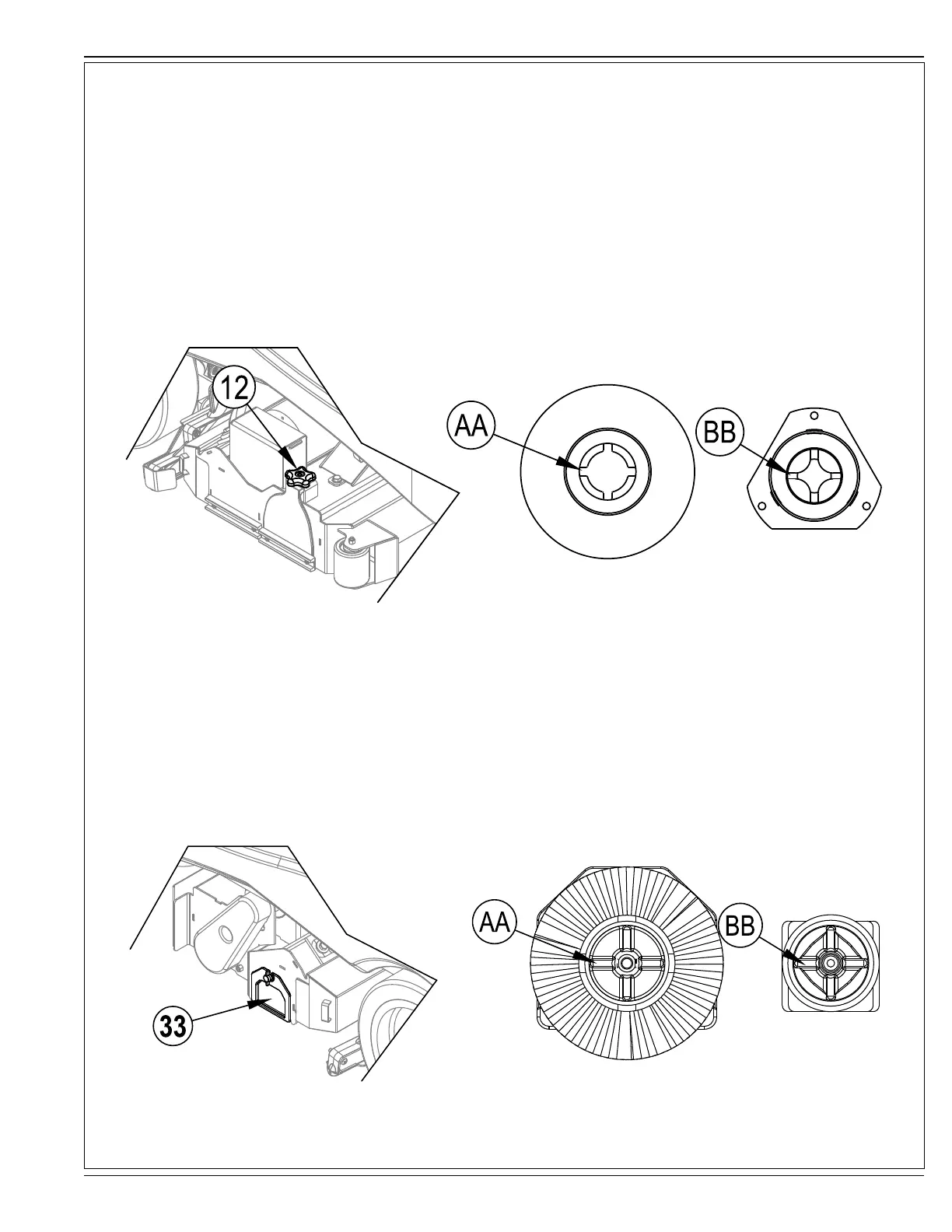 12

AA

BB

33

AA

BB