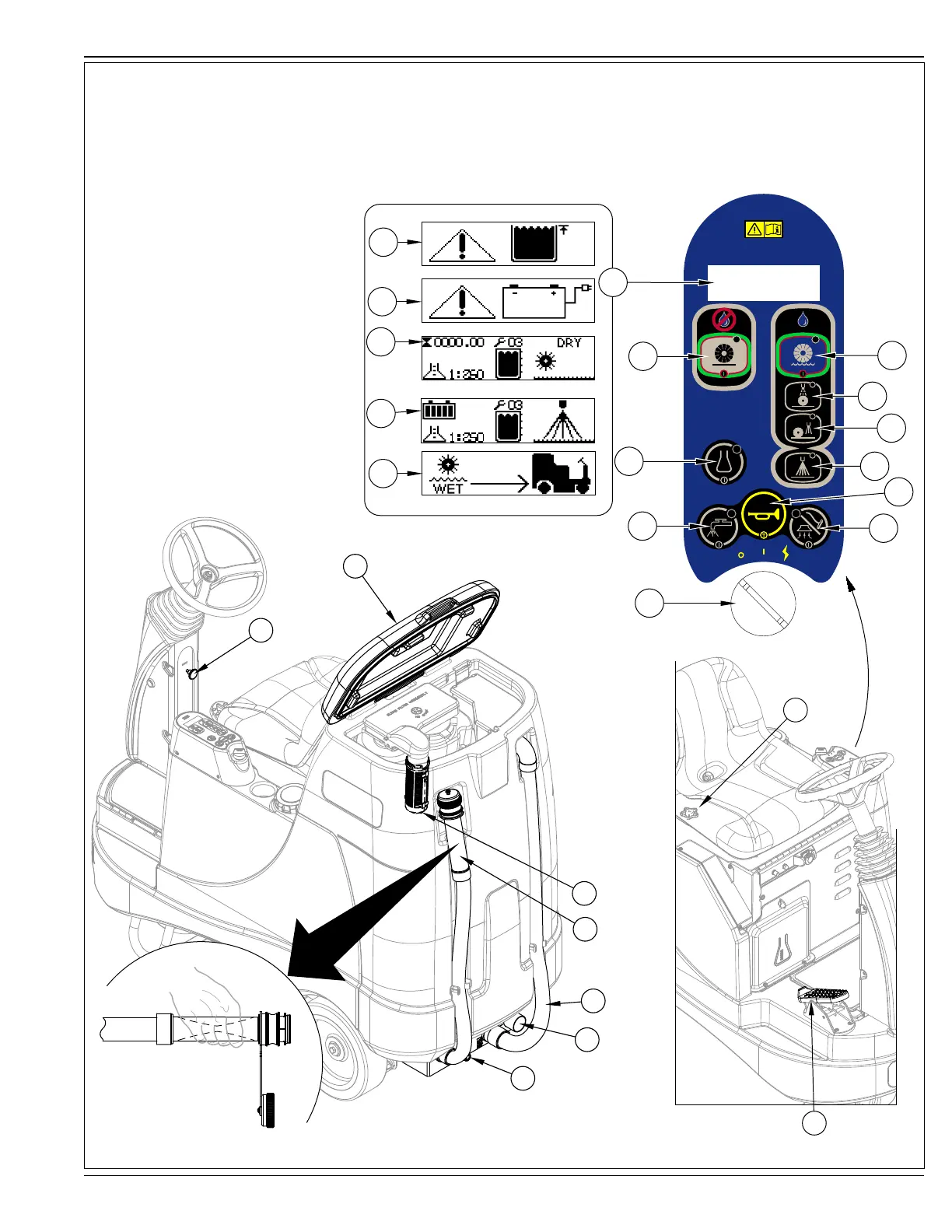 0000.00 03 DRY

1:250

03

1:250

WET