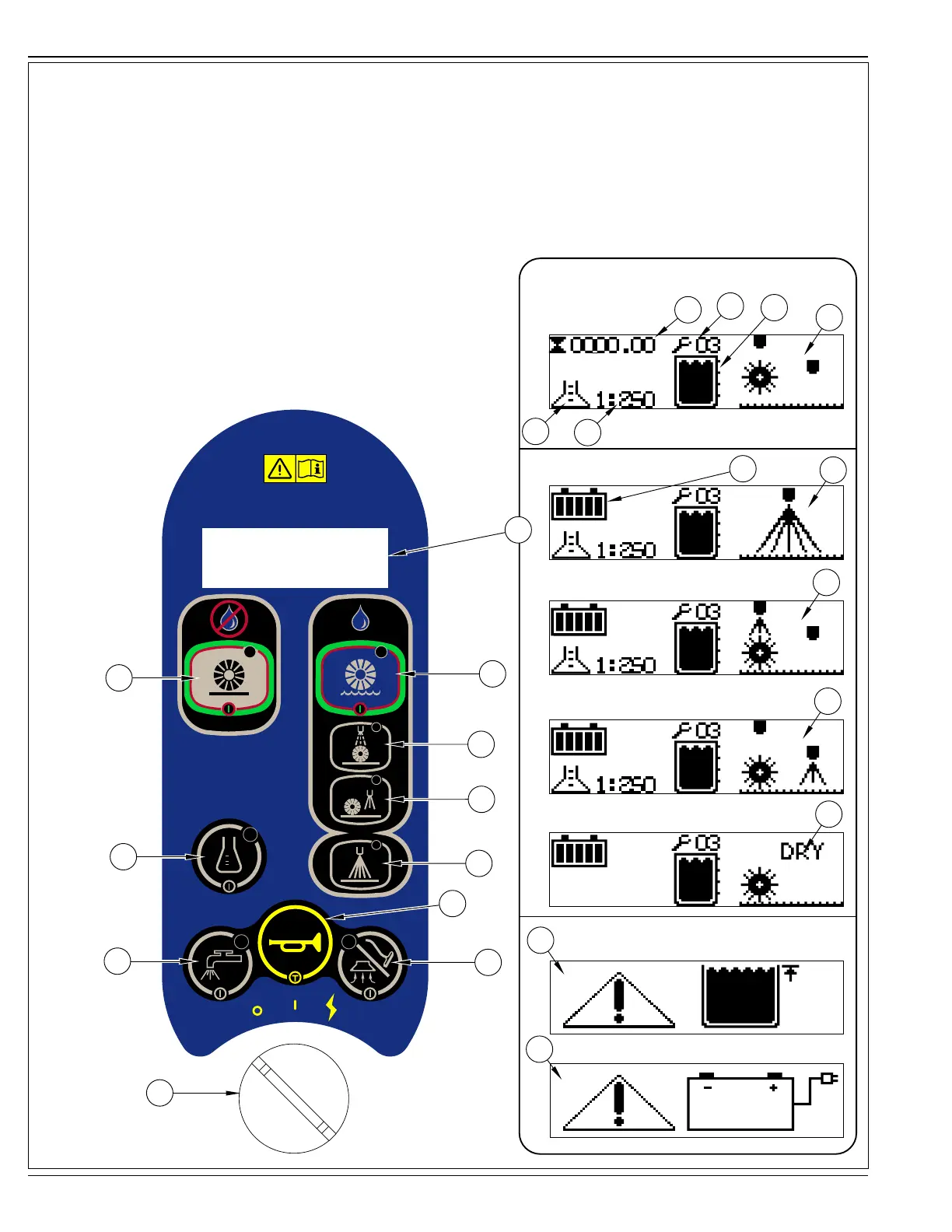 0000.00 03
1:250

03
1:250

03
1:250

03
1:250

03
DRY