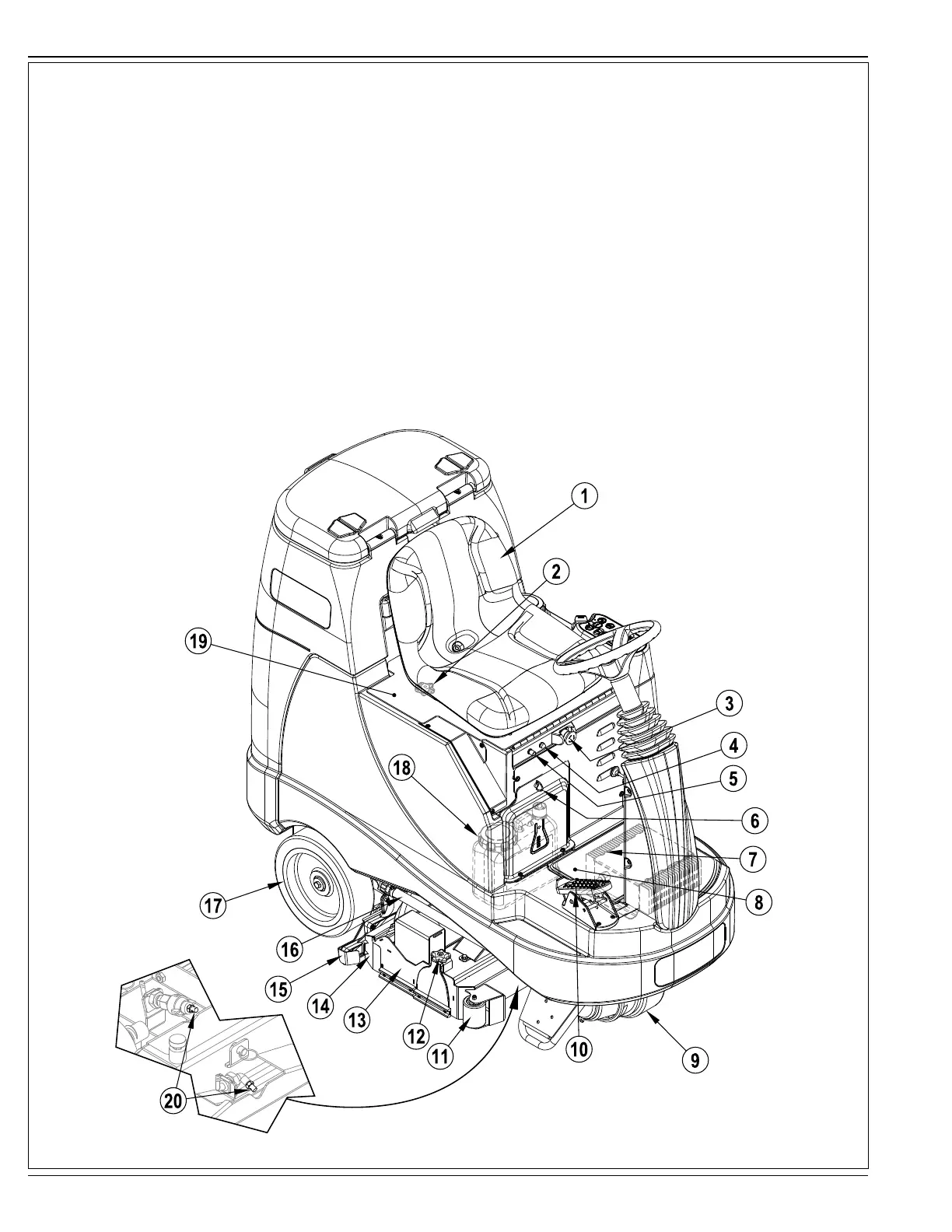 1
2
19
3
4
5
18
6
7
8
17
16
15
14
13
12
11
10
9
20