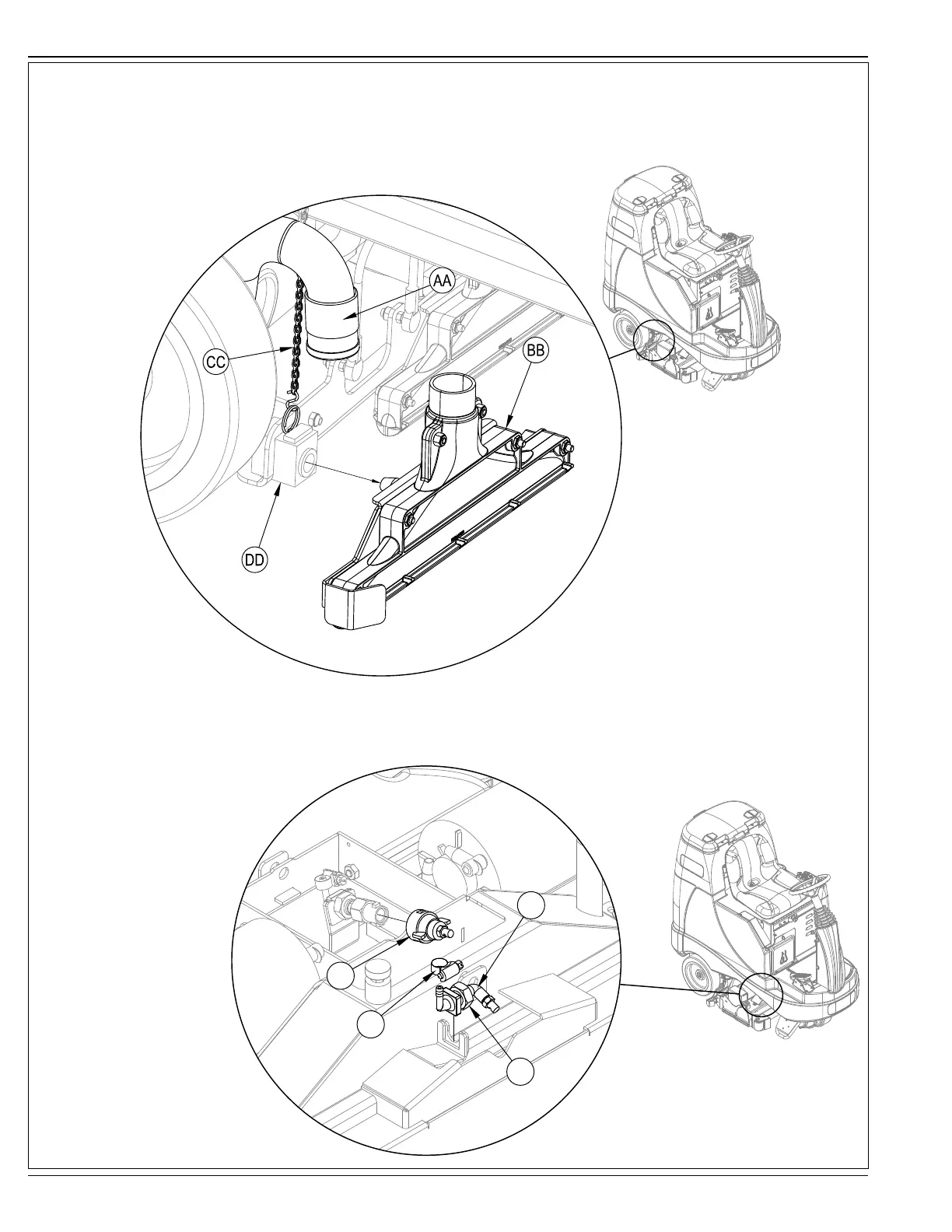 AA

BB

CC

DD