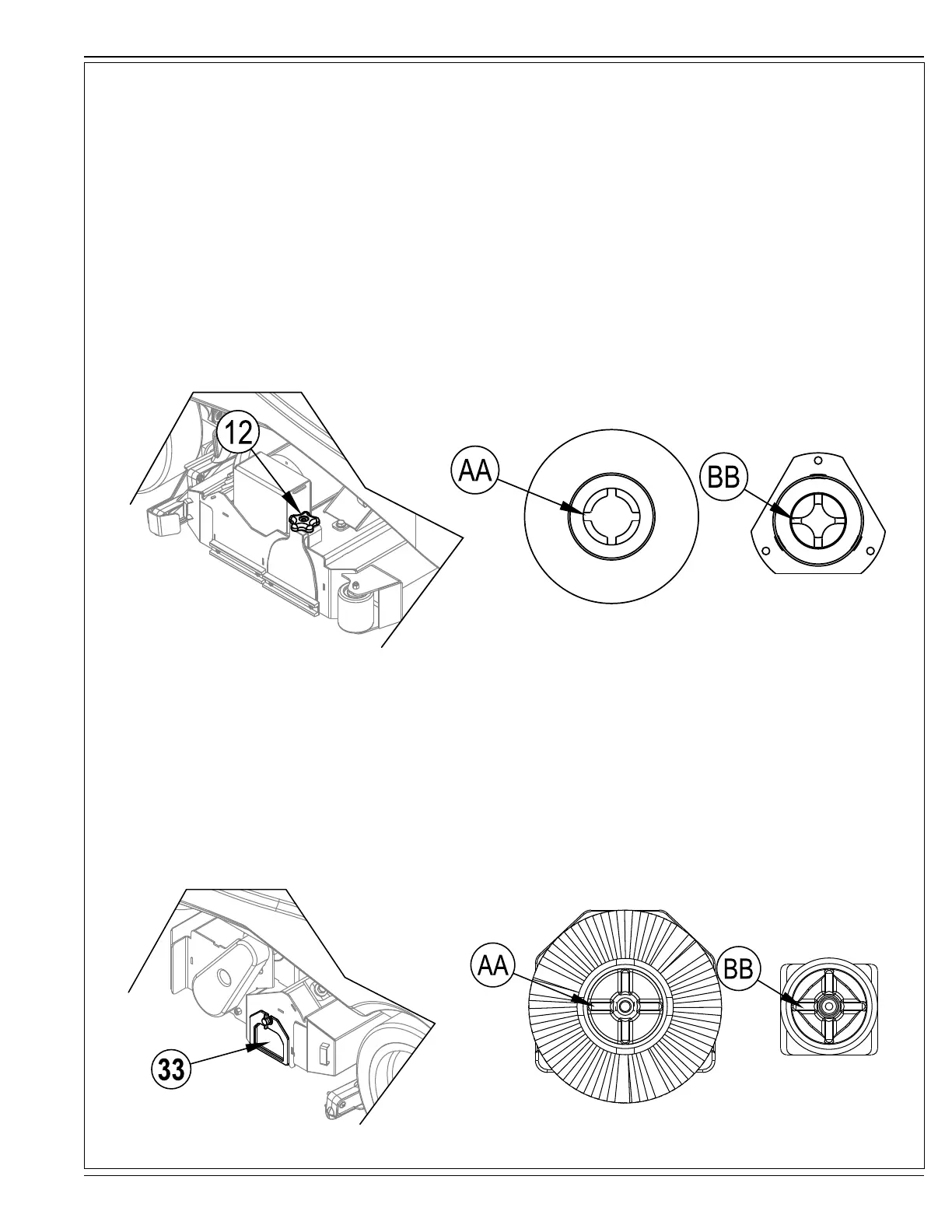 12

AA

BB

33

AA

BB