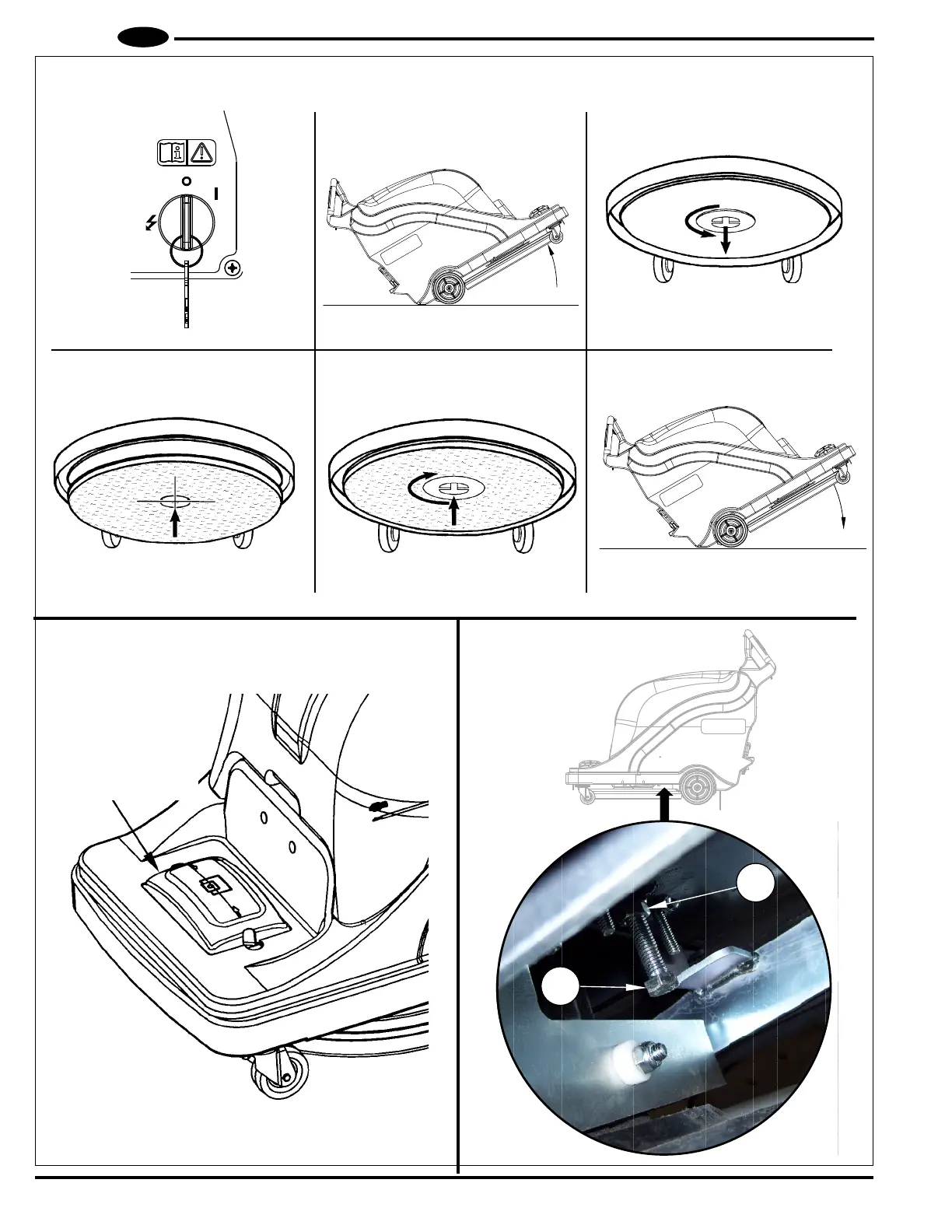 O

I