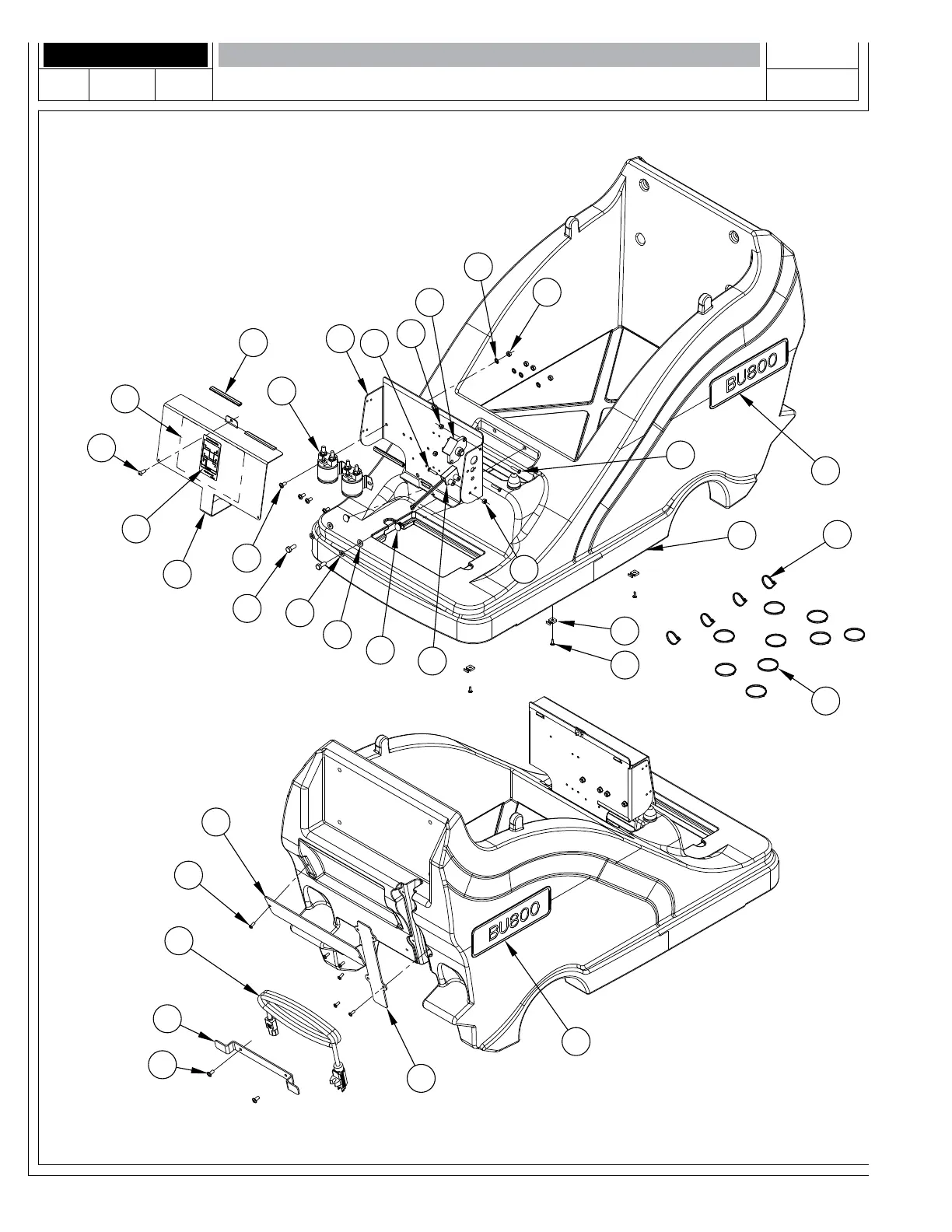 BU800

BU800