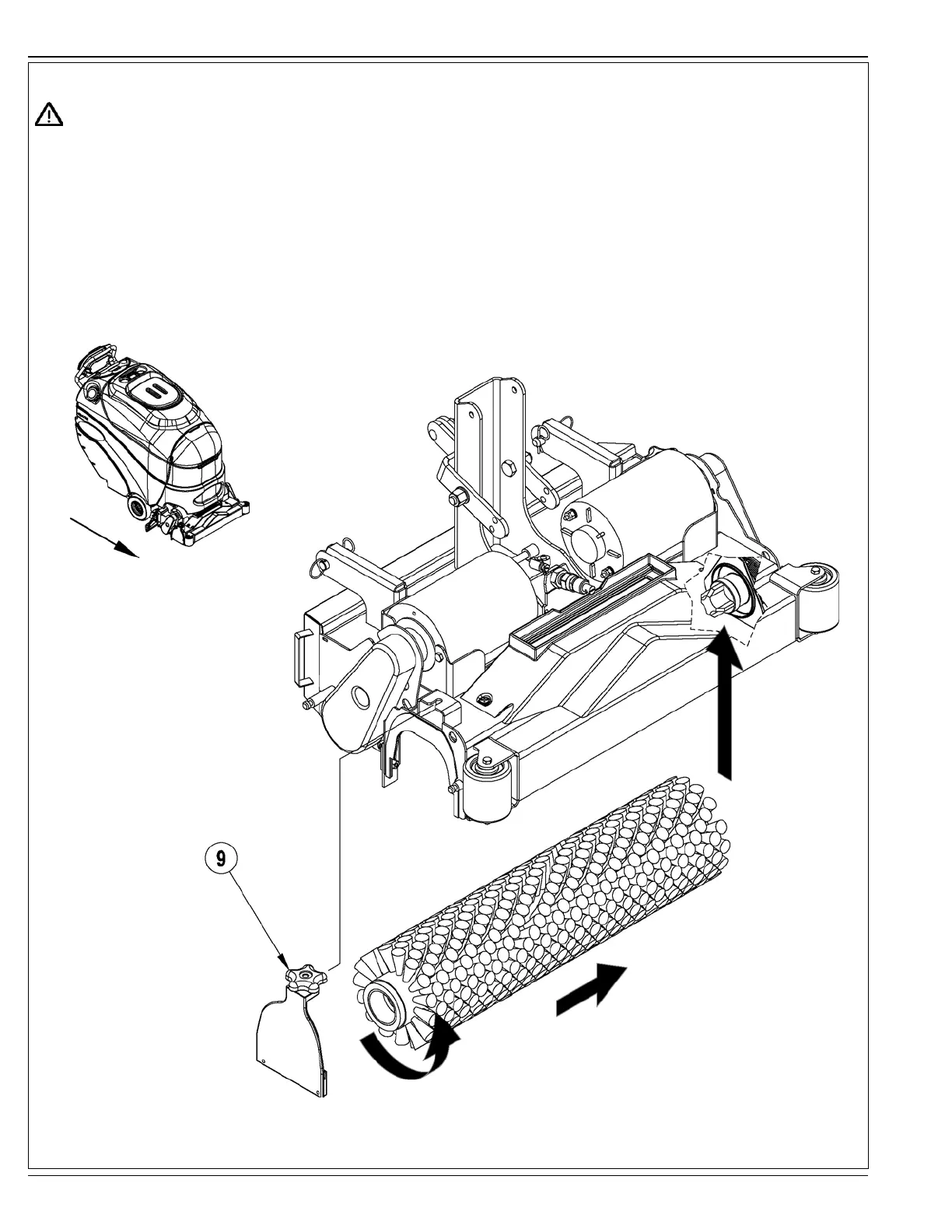 9