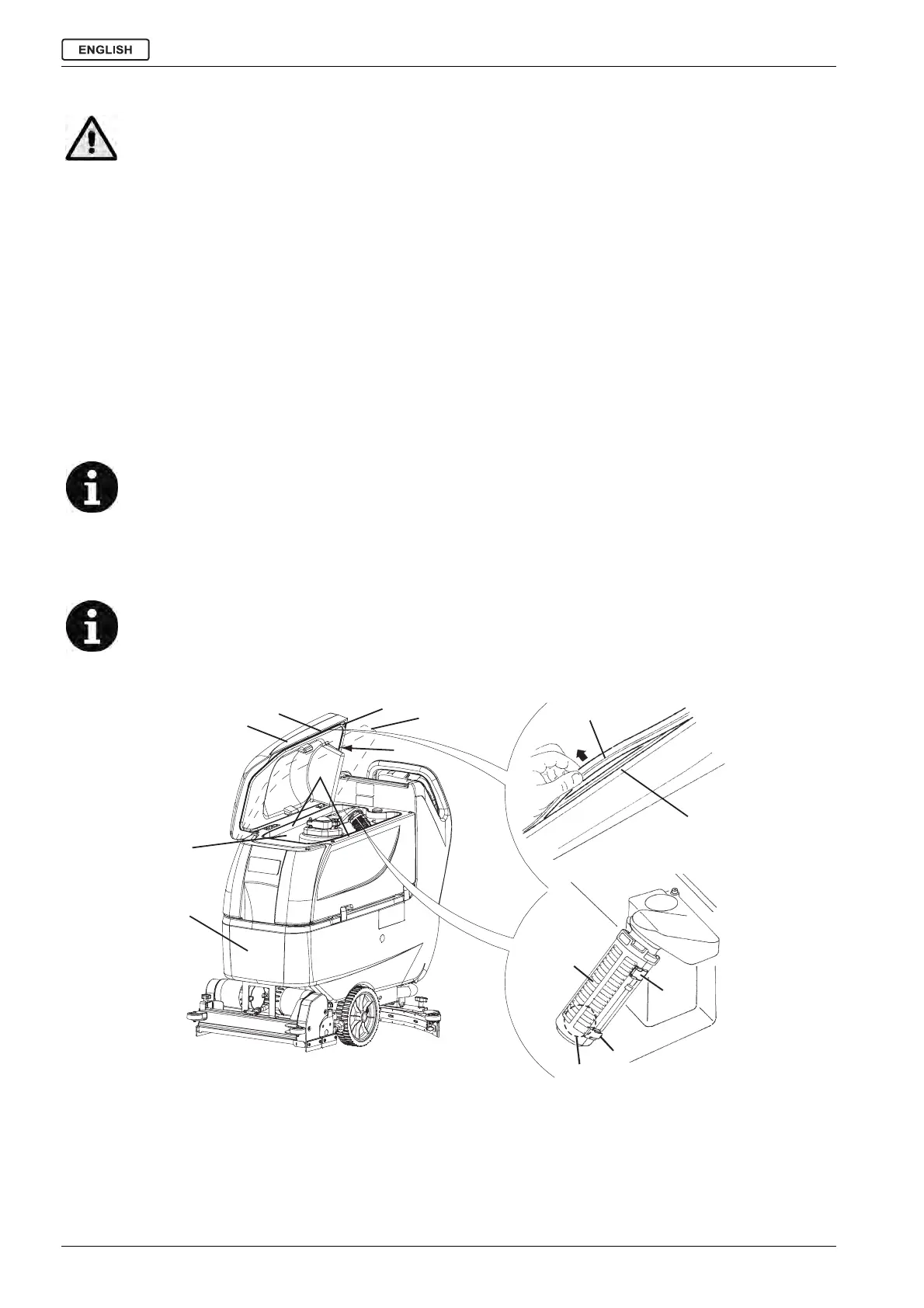 ENGLISH