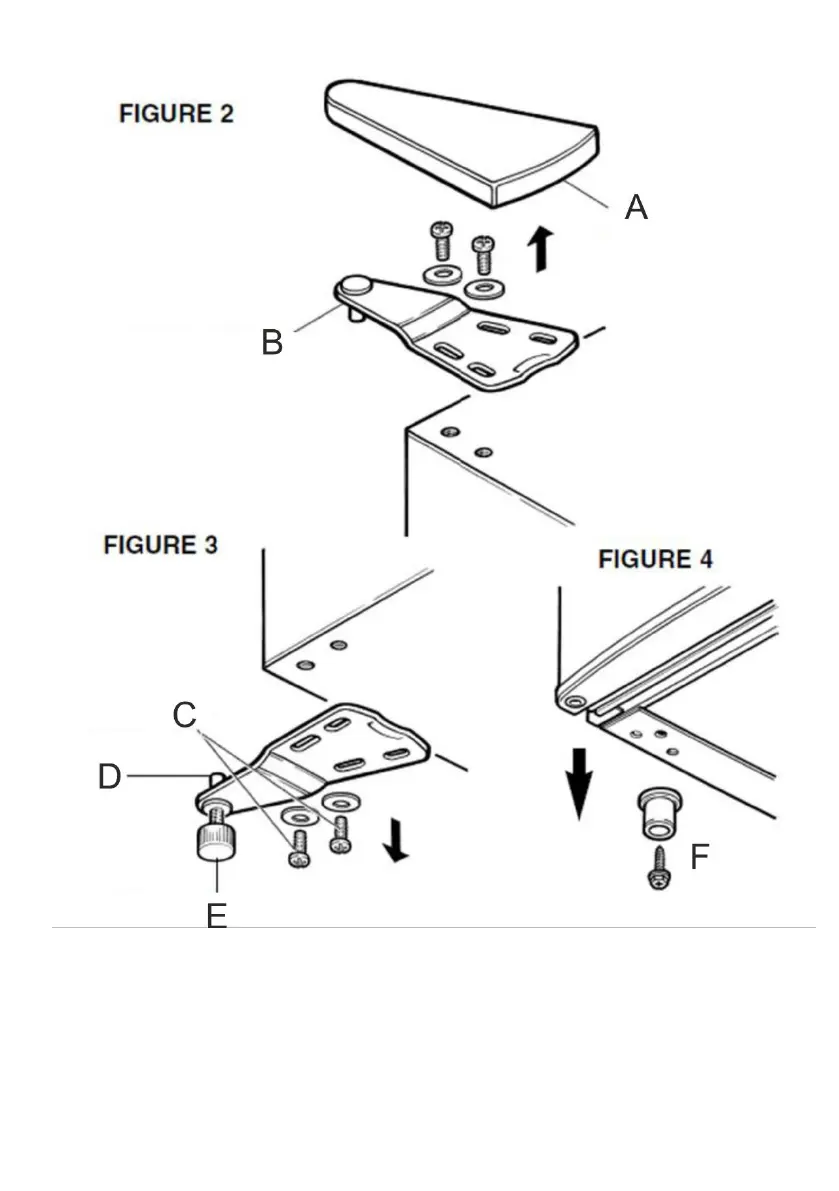 FIGURE 2

A

B

FIGURE 3

FIGURE 4

C

D

E

F