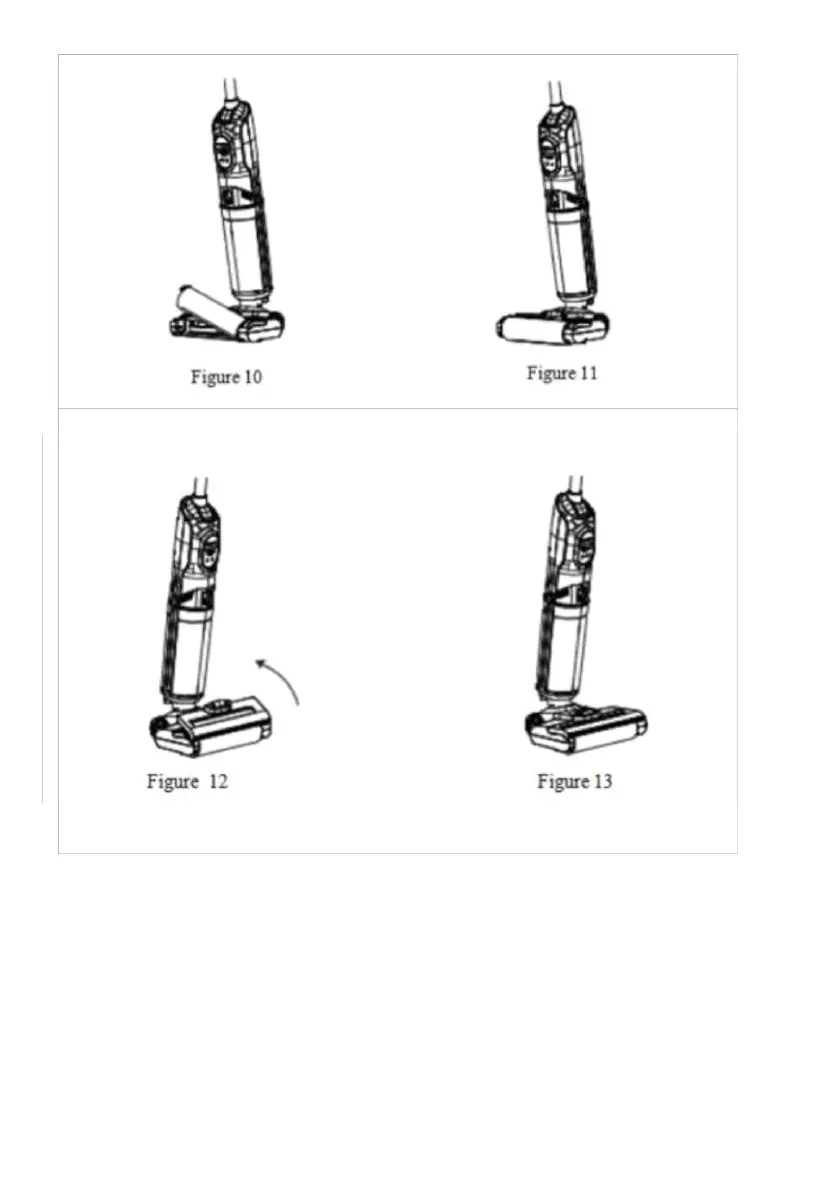 Figure 10

Figure 11

Figure 12

Figure 13