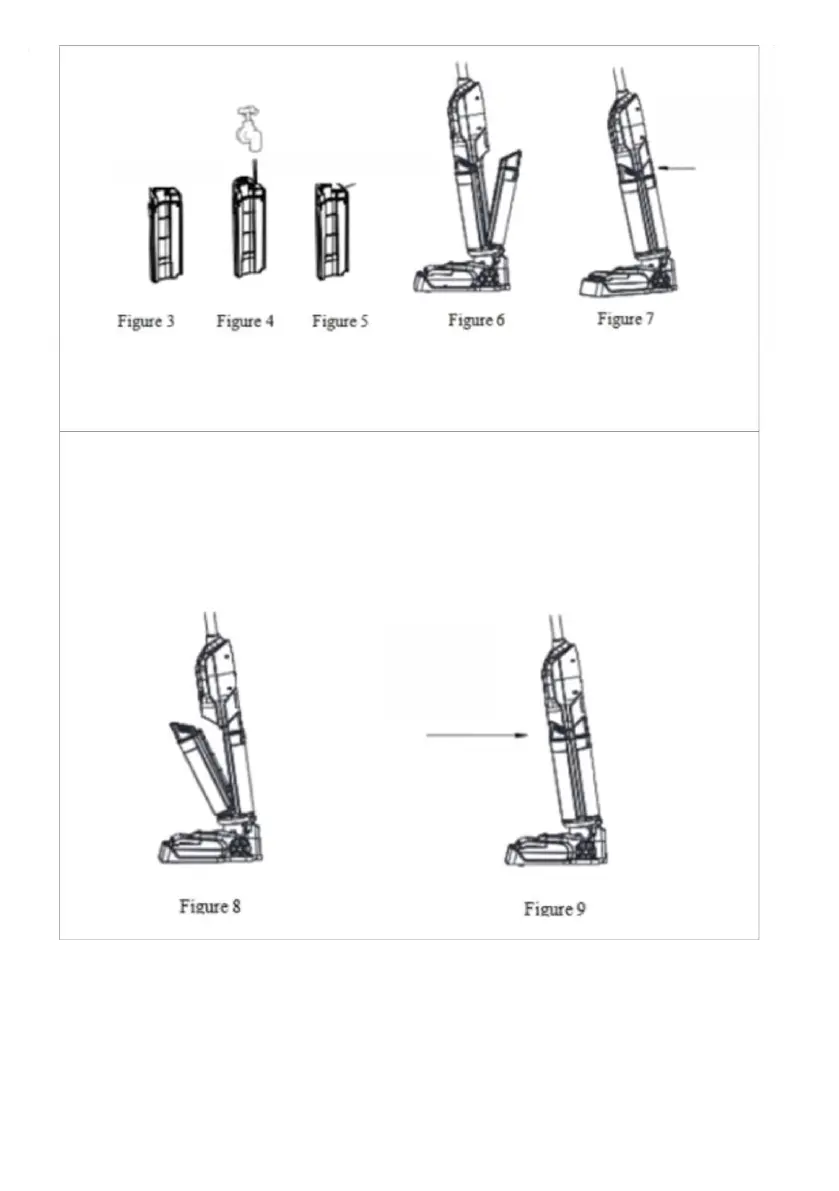 Figure 3 Figure 4 Figure 5 Figure 6 Figure 7

Figure 8 Figure 9