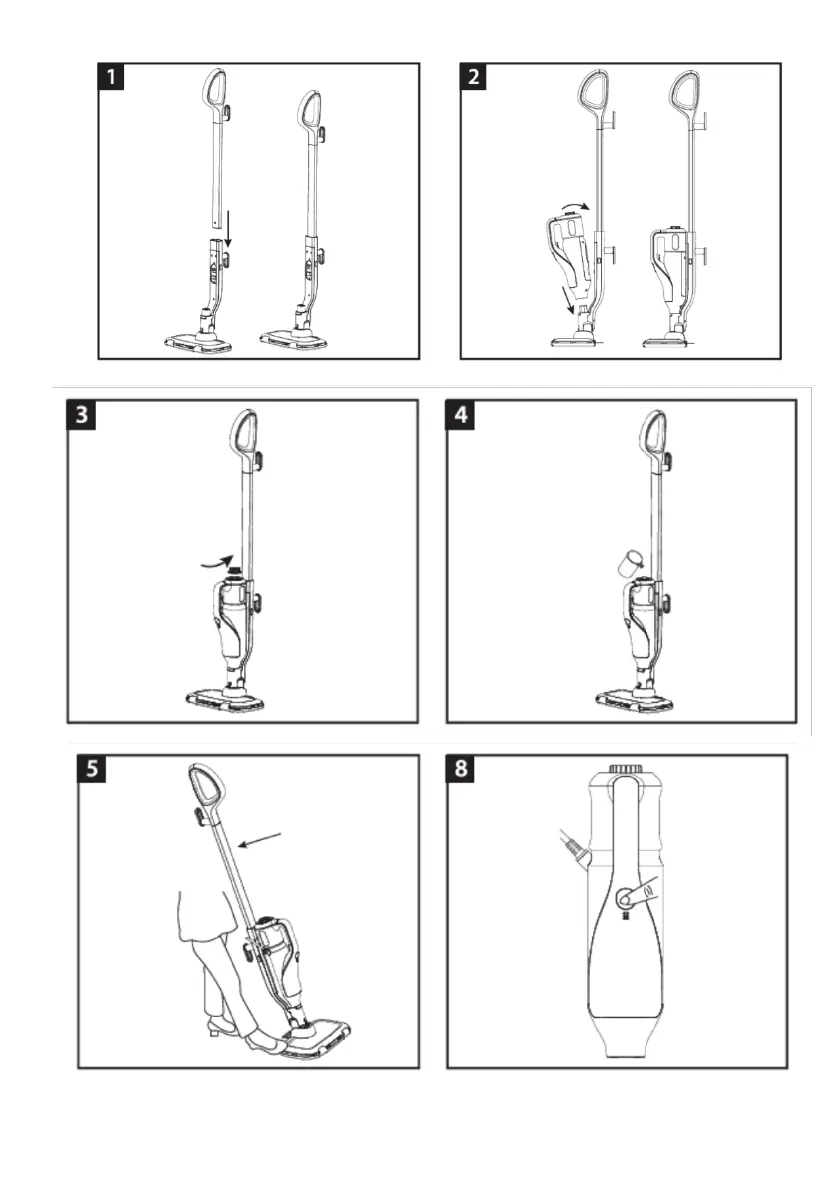 1

2

3

4

5

8