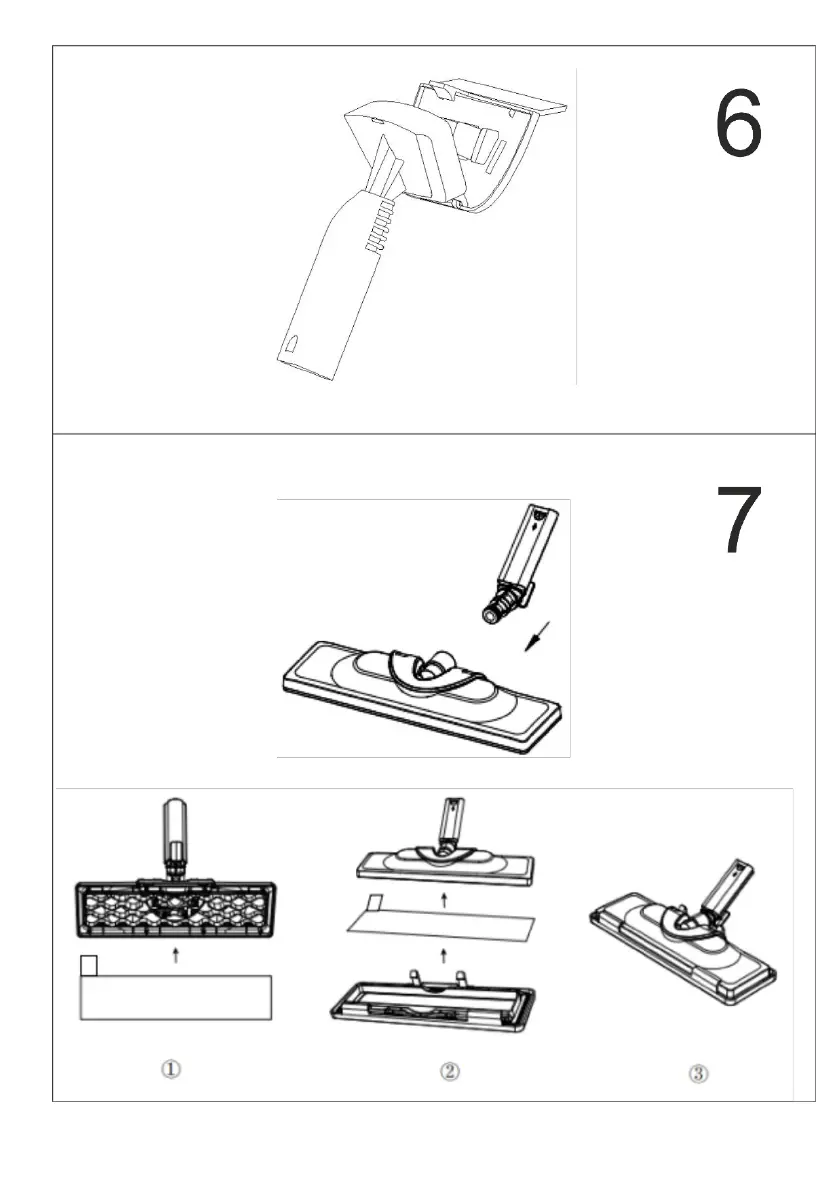 6

7

①

②

③