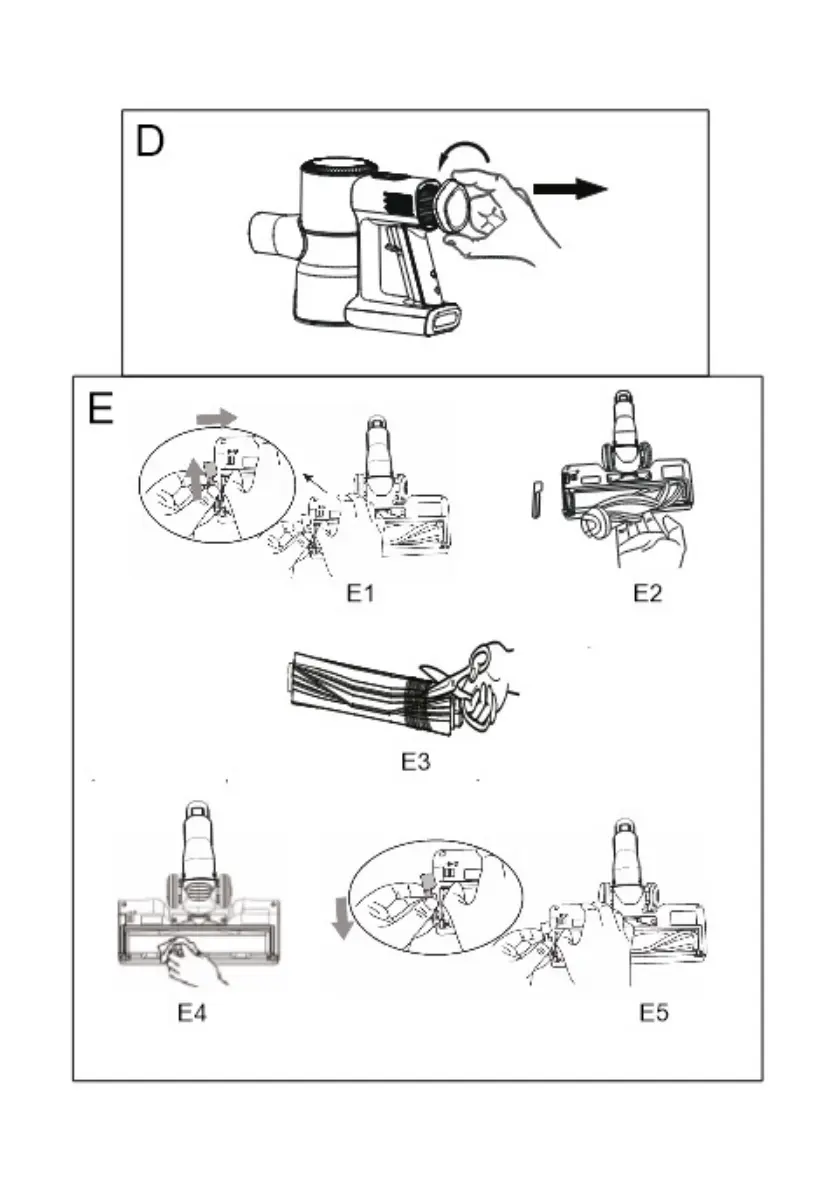 D

E

E1

E2

E3

E4

E5