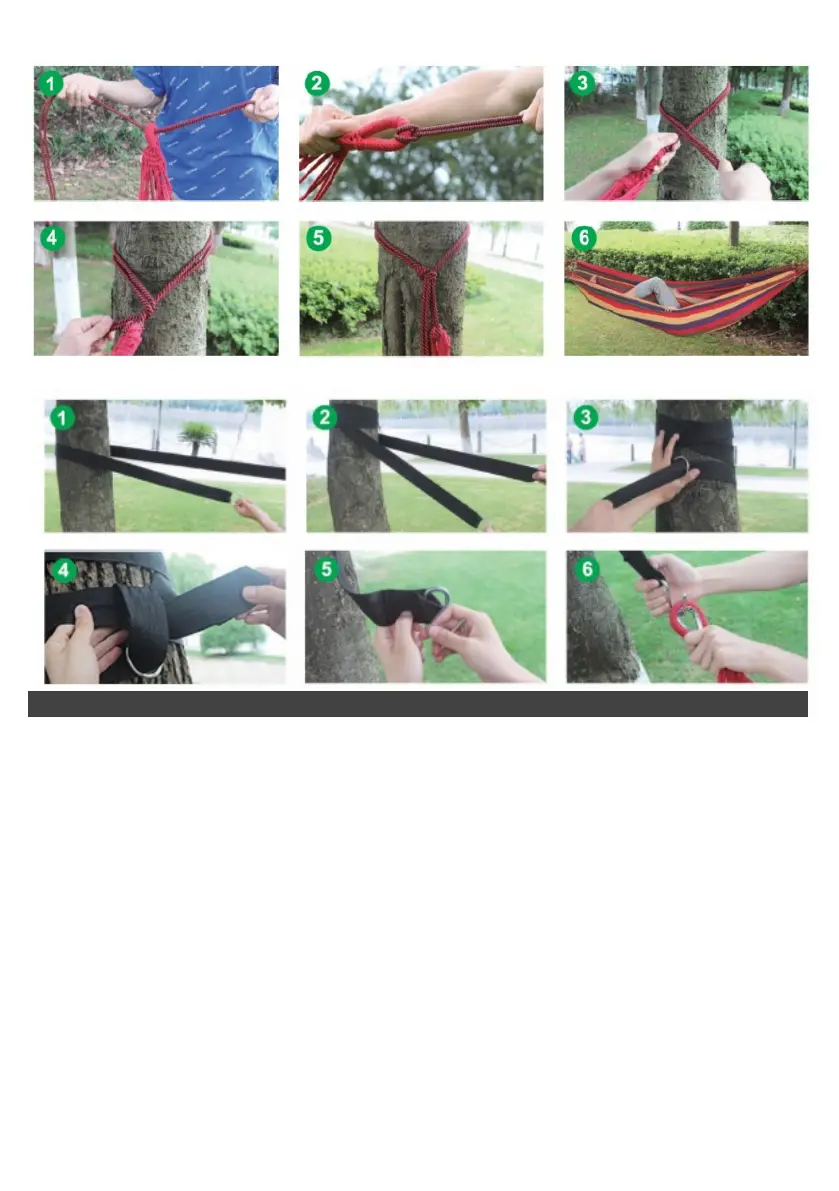 1

2

3

4

5

6

1

2

3

4

5

6