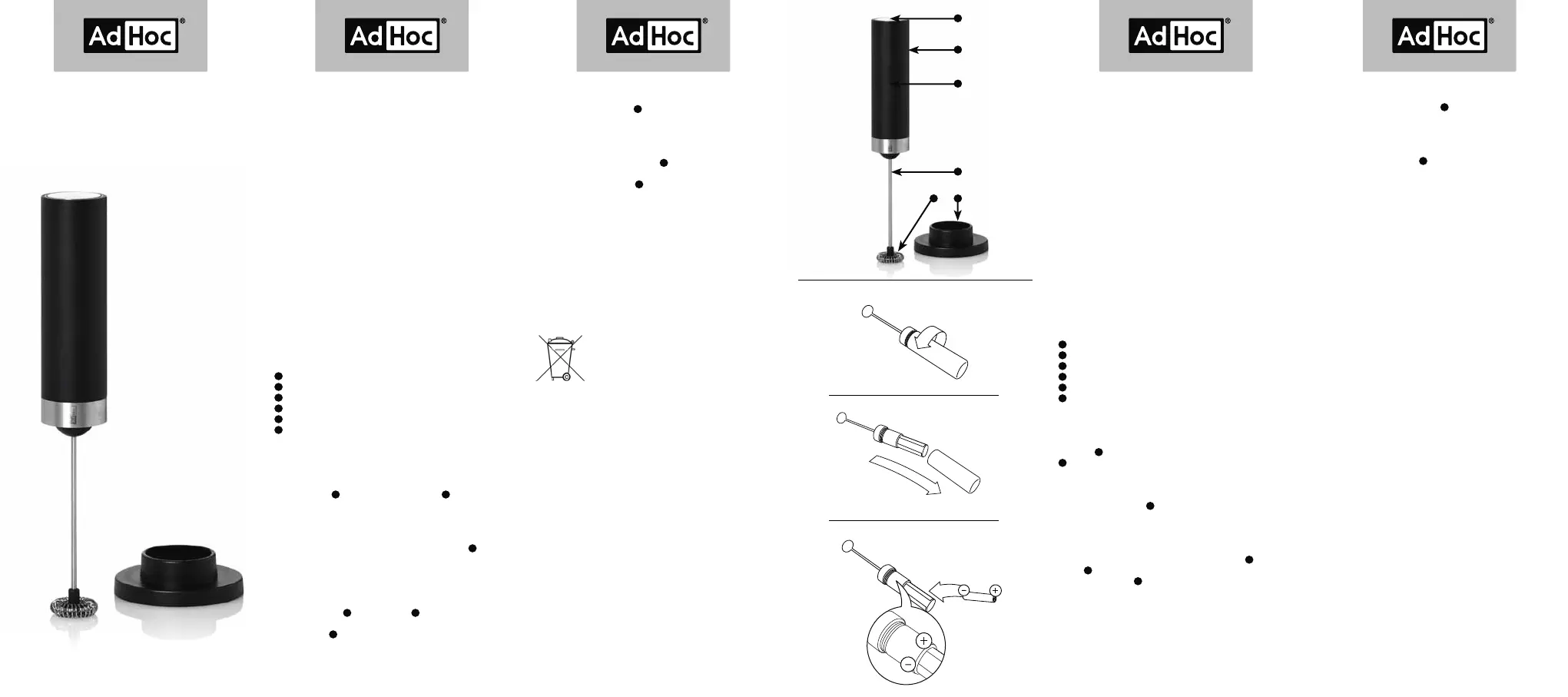 AdHoc®

AdHoc®

AdHoc®

AdHoc®

AdHoc®