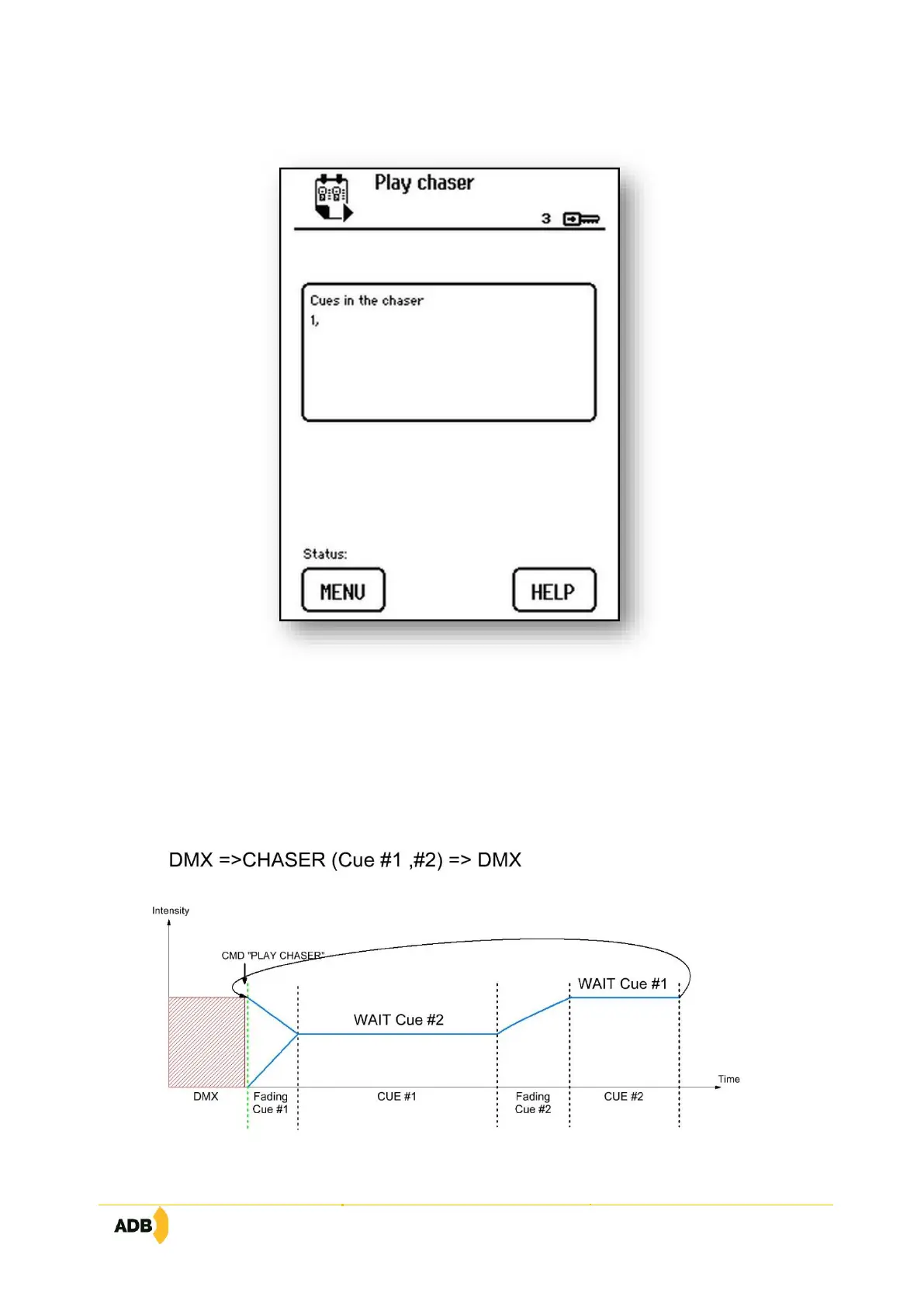 Play chaser

3

Cues in the chaser
1,

Status:

MENU

HELP

DMX =>CHASER (Cue #1 ,#2) => DMX

Intensity

CMD "PLAY CHASER"

WAIT Cue #1

WAIT Cue #2

Time

DMX

Fading Cue #1

CUE #1

Fading Cue #2

CUE #2

ADB