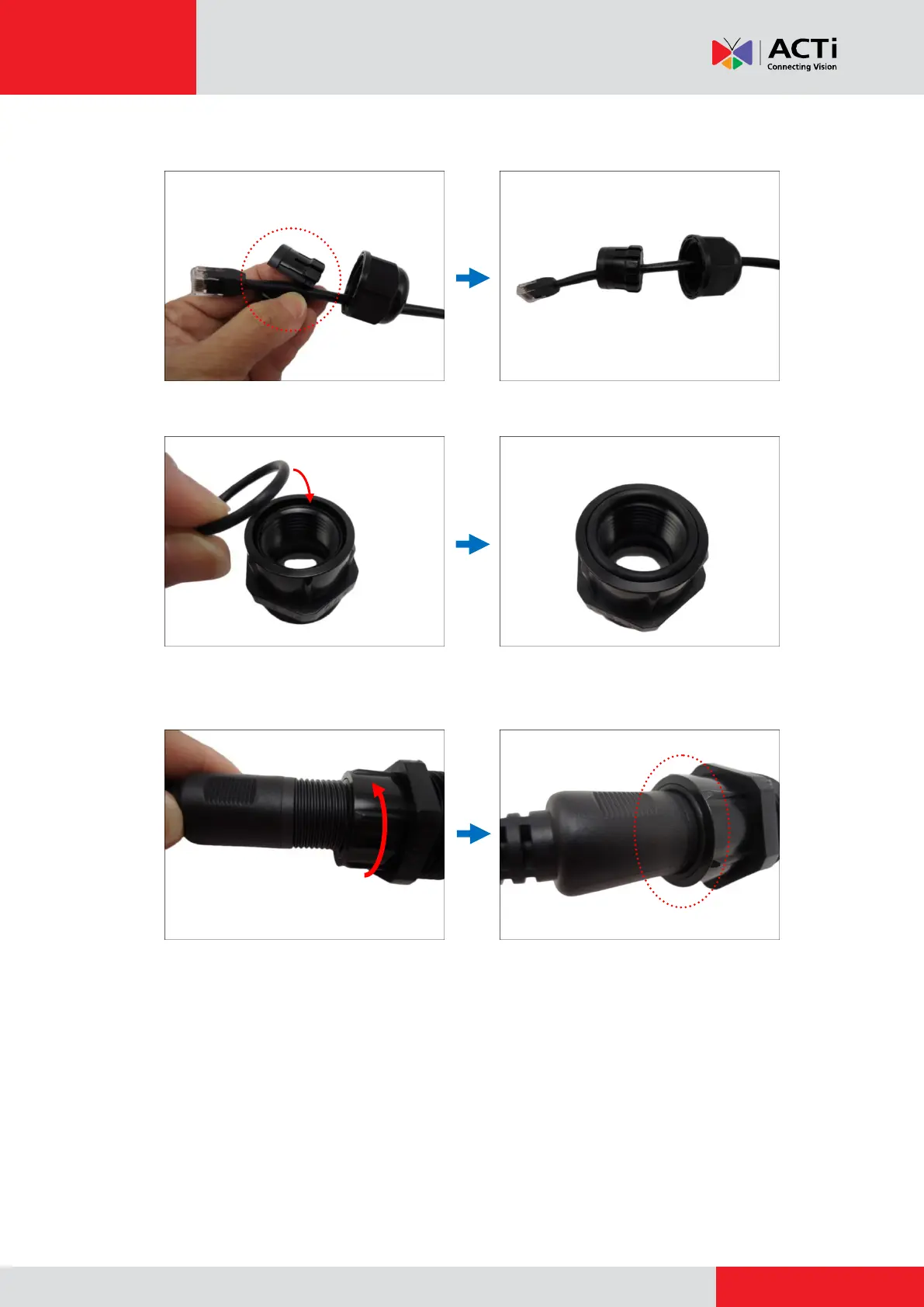 ACTi
Connecting Vision