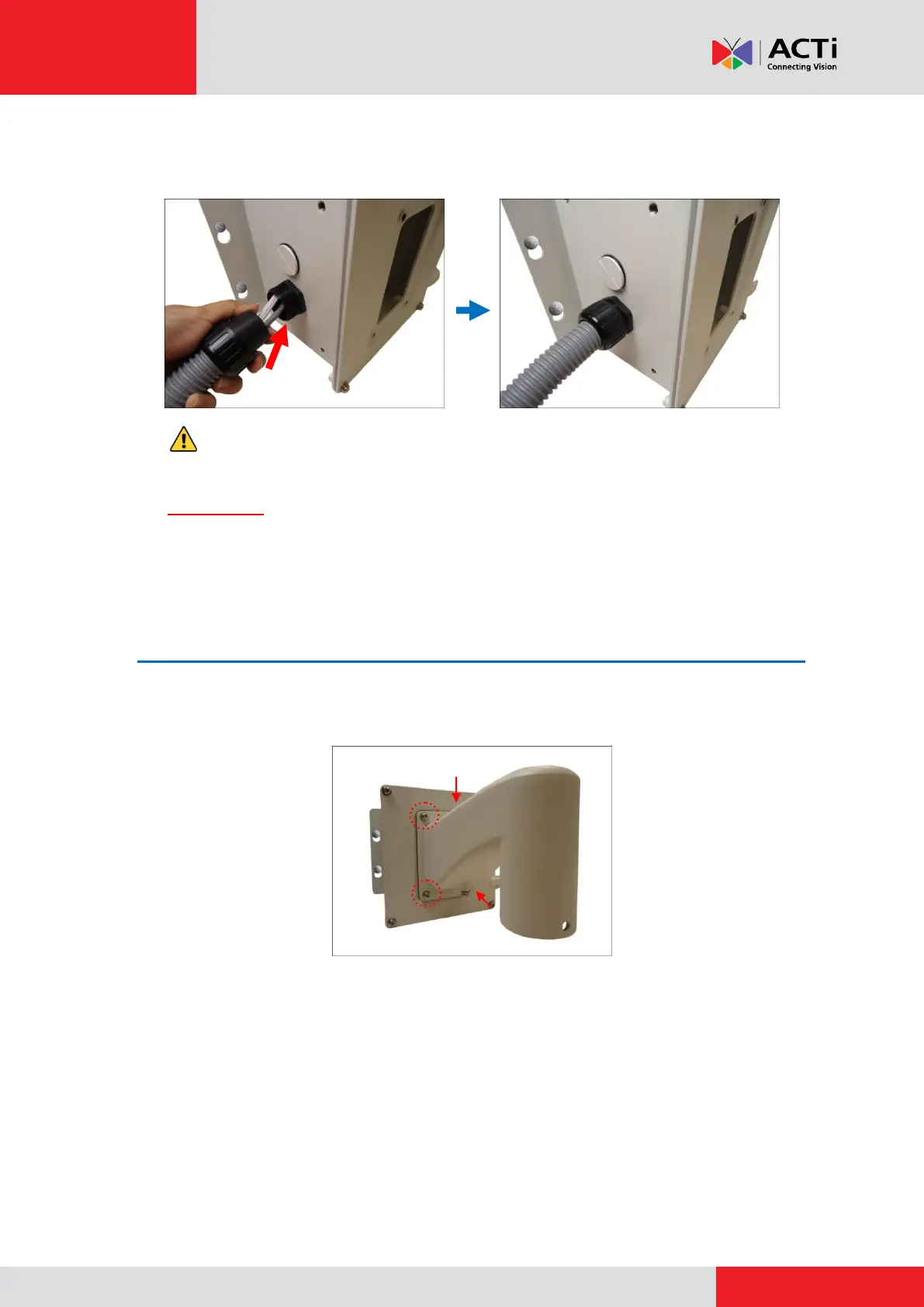 ACTi
Connecting Vision