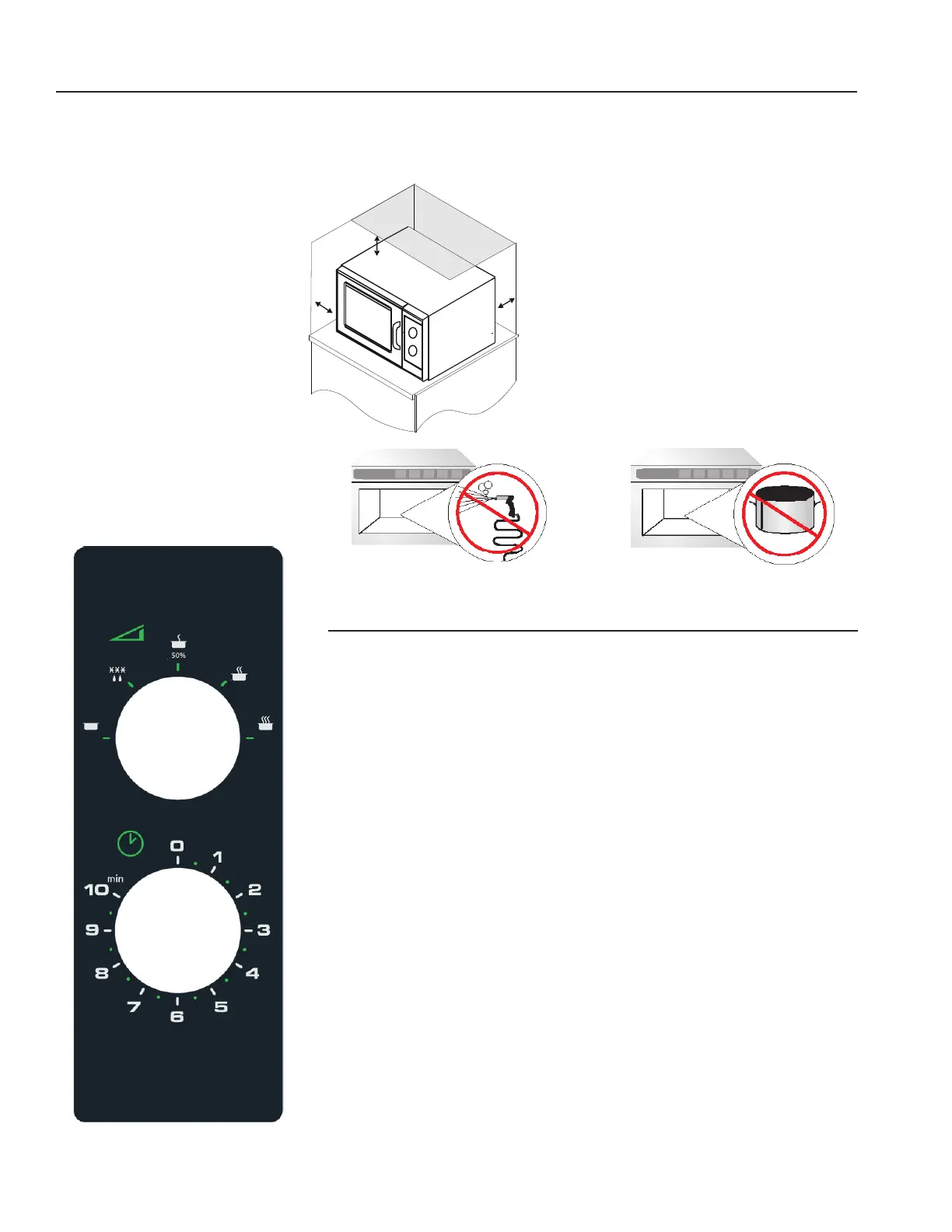 50%

0
1
2
3
4
5
6
7
8
9
10 min