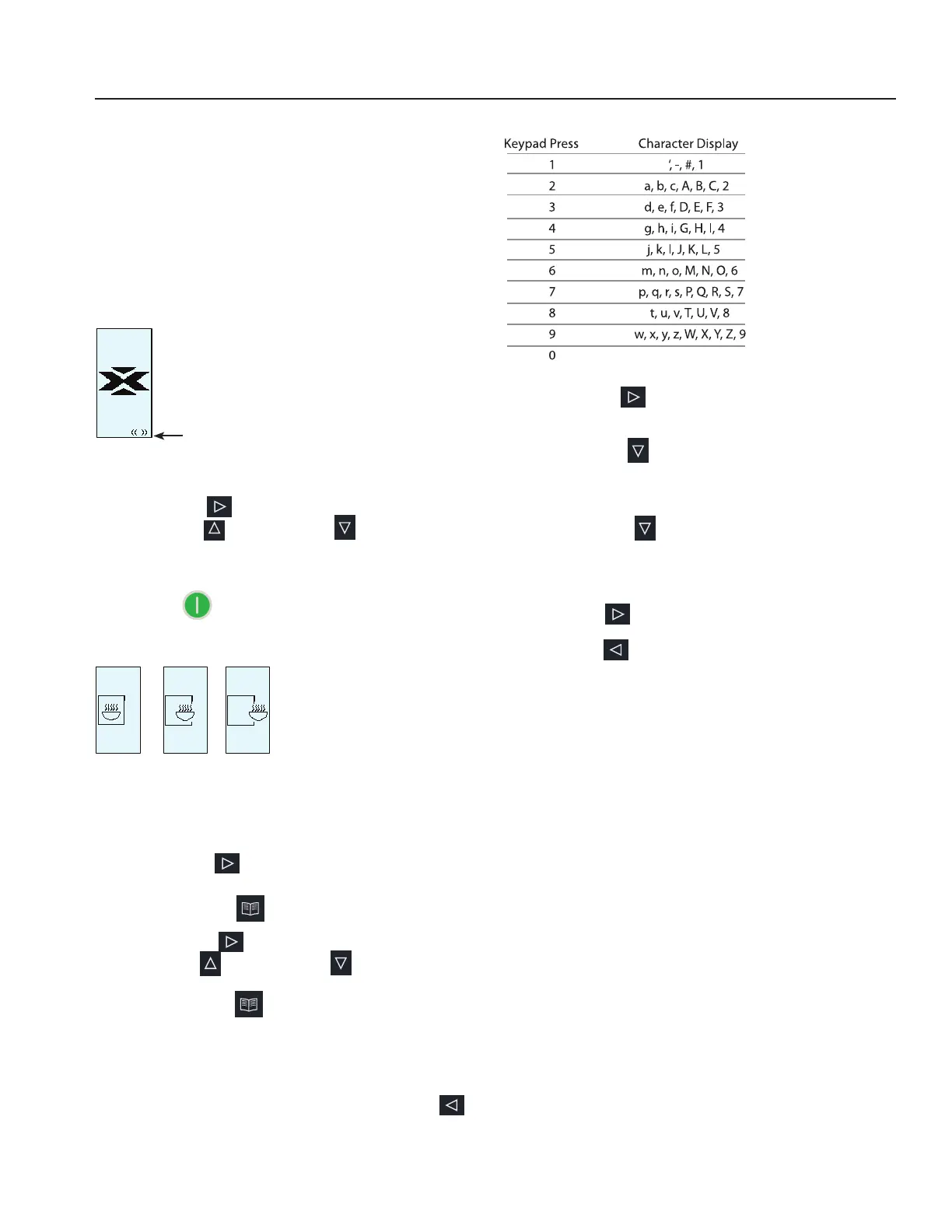 | Keypad Press | Character Display |
|---|---|
| 1 | ', -, #, 1 |
| 2 | a, b, c, A, B, C, 2 |
| 3 | d, e, f, D, E, F, 3 |
| 4 | g, h, i, G, H, I, 4 |
| 5 | j, k, l, J, K, L, 5 |
| 6 | m, n, o, M, N, O, 6 |
| 7 | p, q, r, s, P, Q, R, S, 7 |
| 8 | t, u, v, T, U, V, 8 |
| 9 | w, x, y, z, W, X, Y, Z, 9 |
| 0 | |

« »