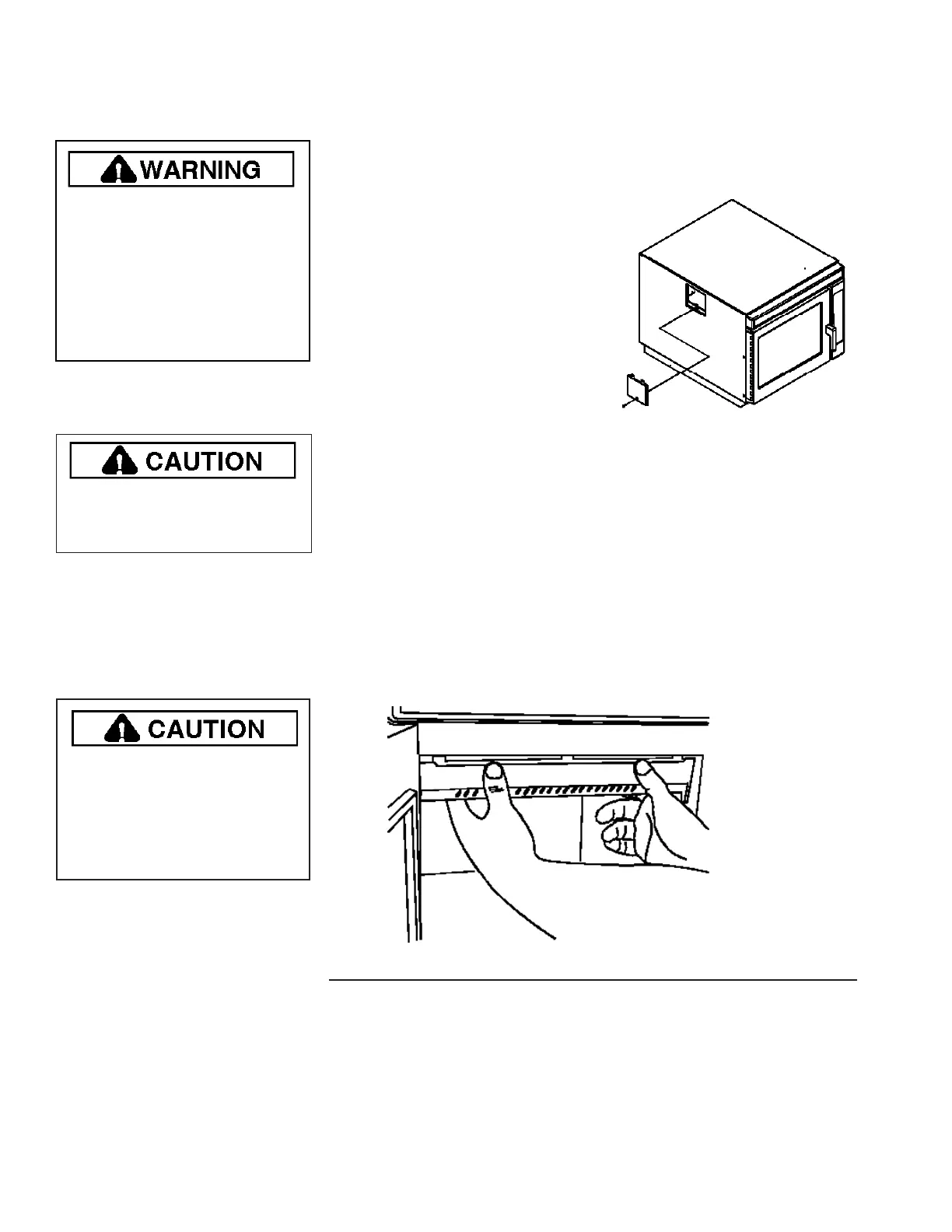 WARNING

CAUTION

CAUTION