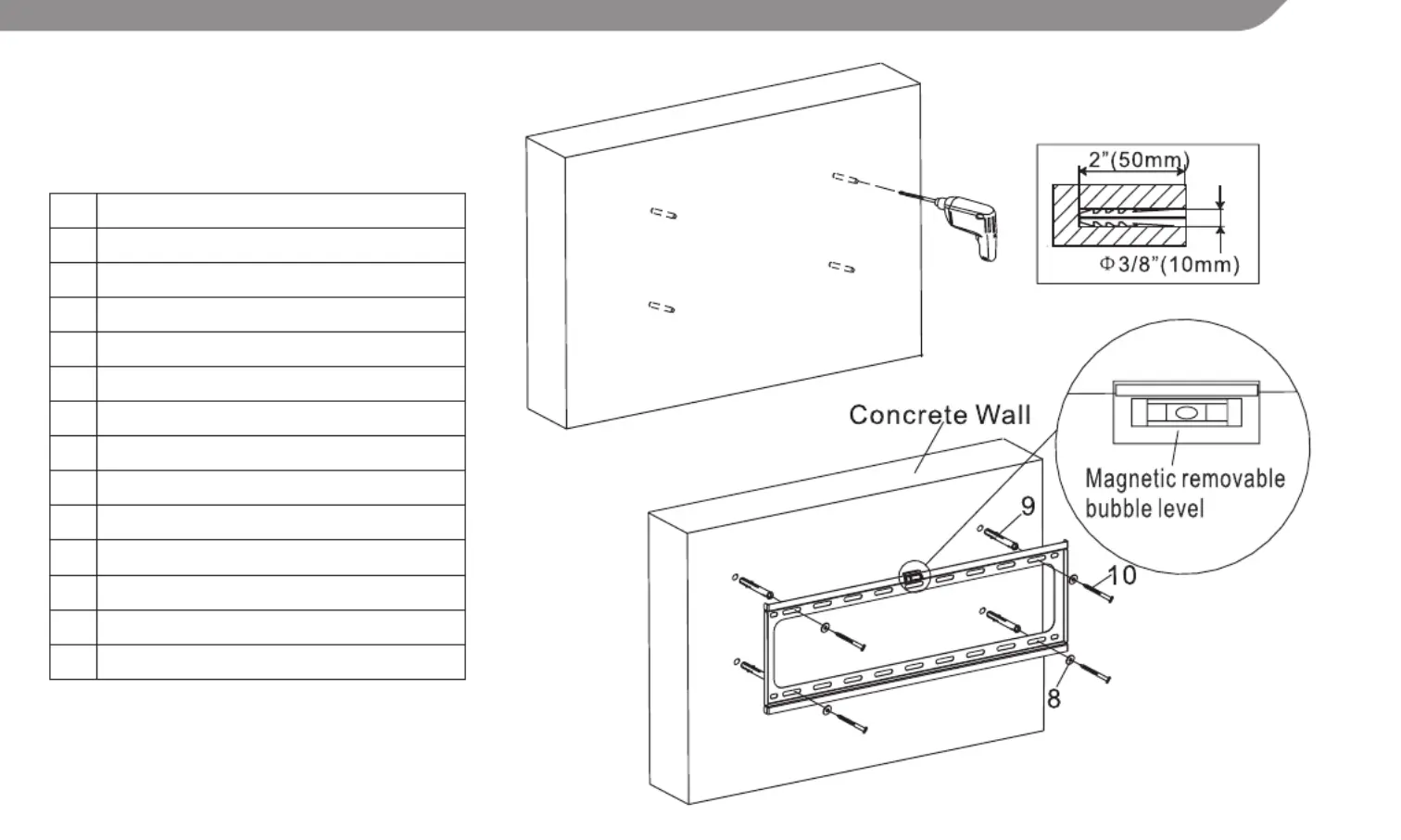 2"(50mm)

Φ3/8"(10mm)

Concrete Wall

Magnetic removable bubble level

9

10

8